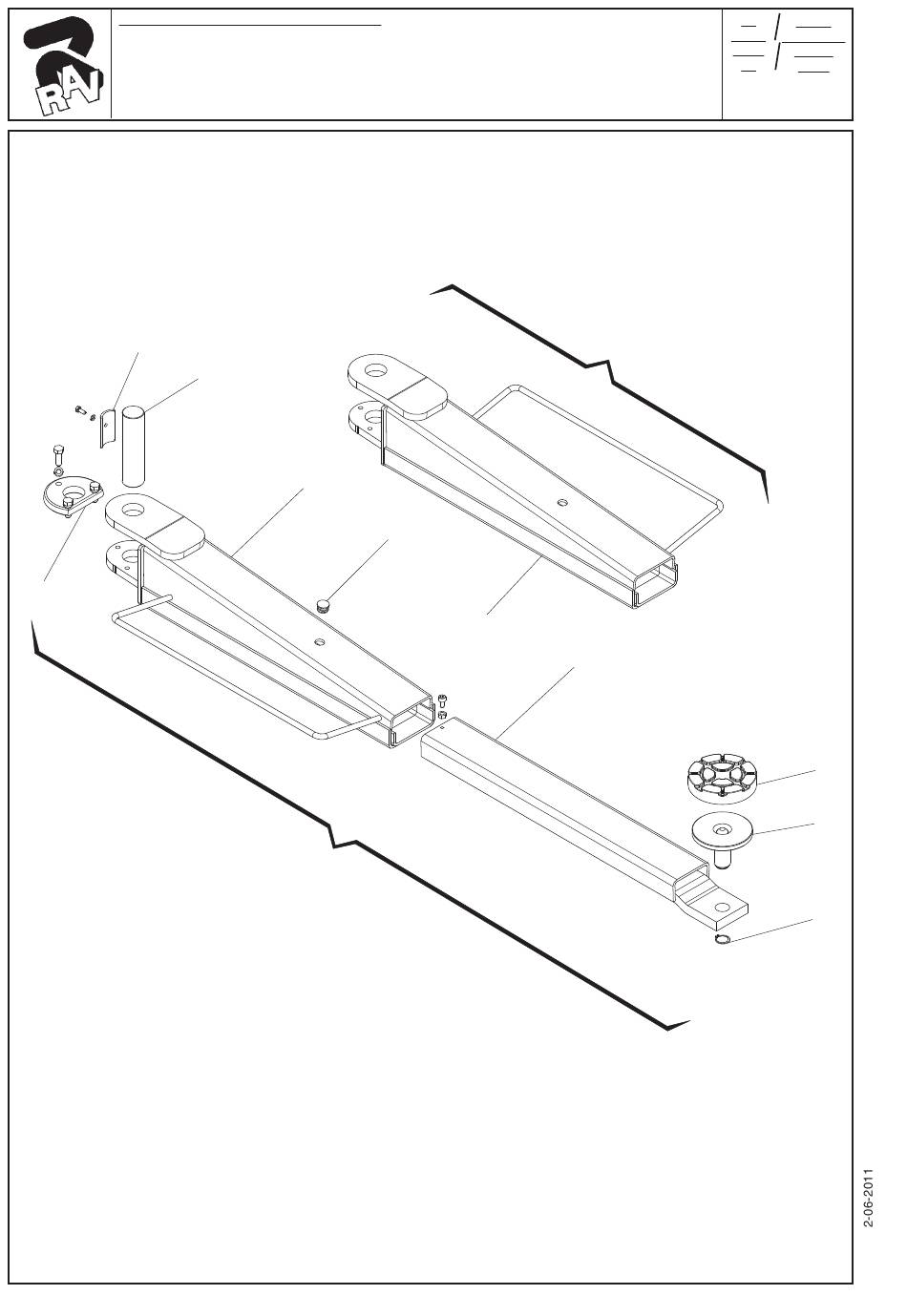 RAV

2-06-2011