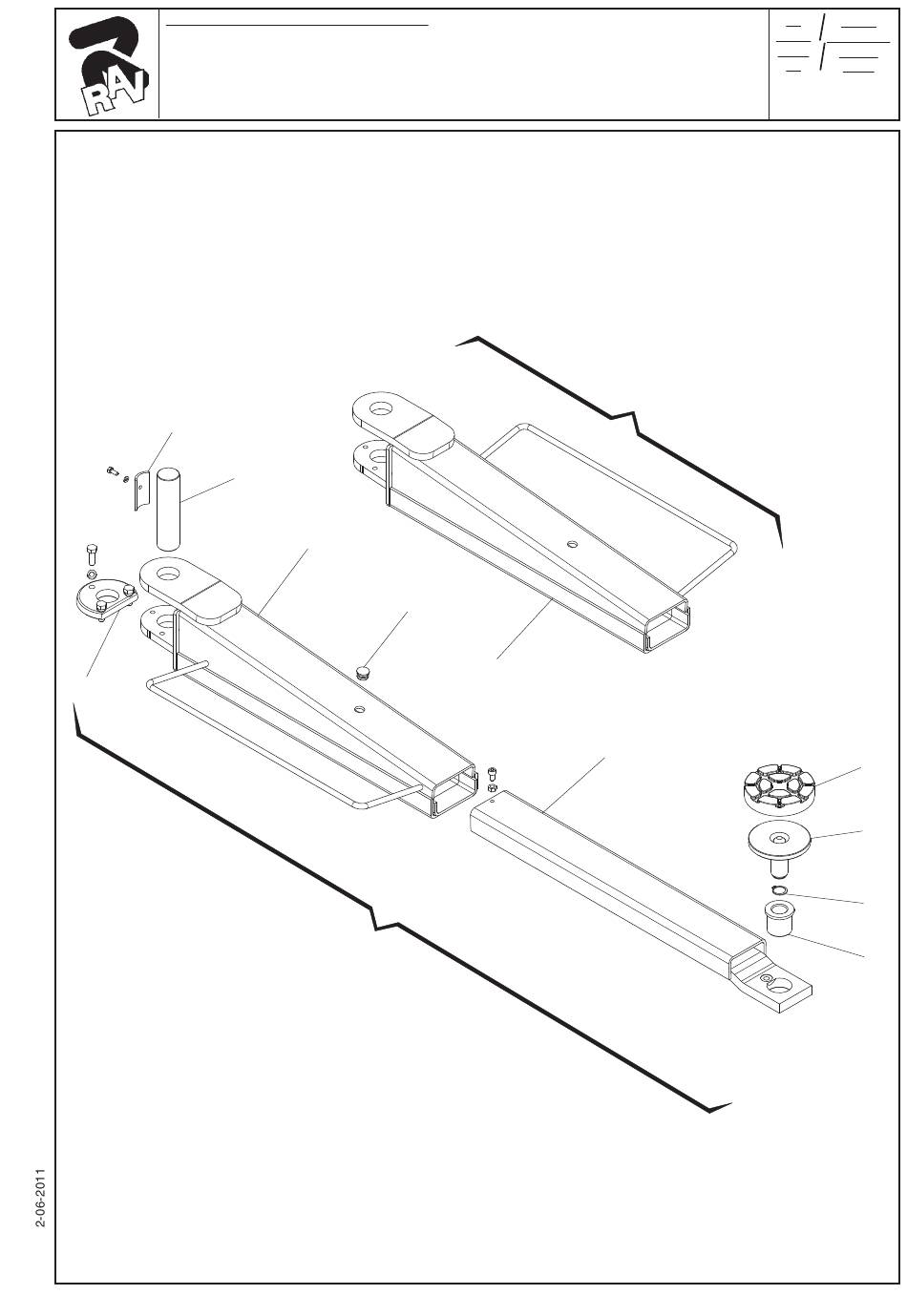 RAV

2-06-2011