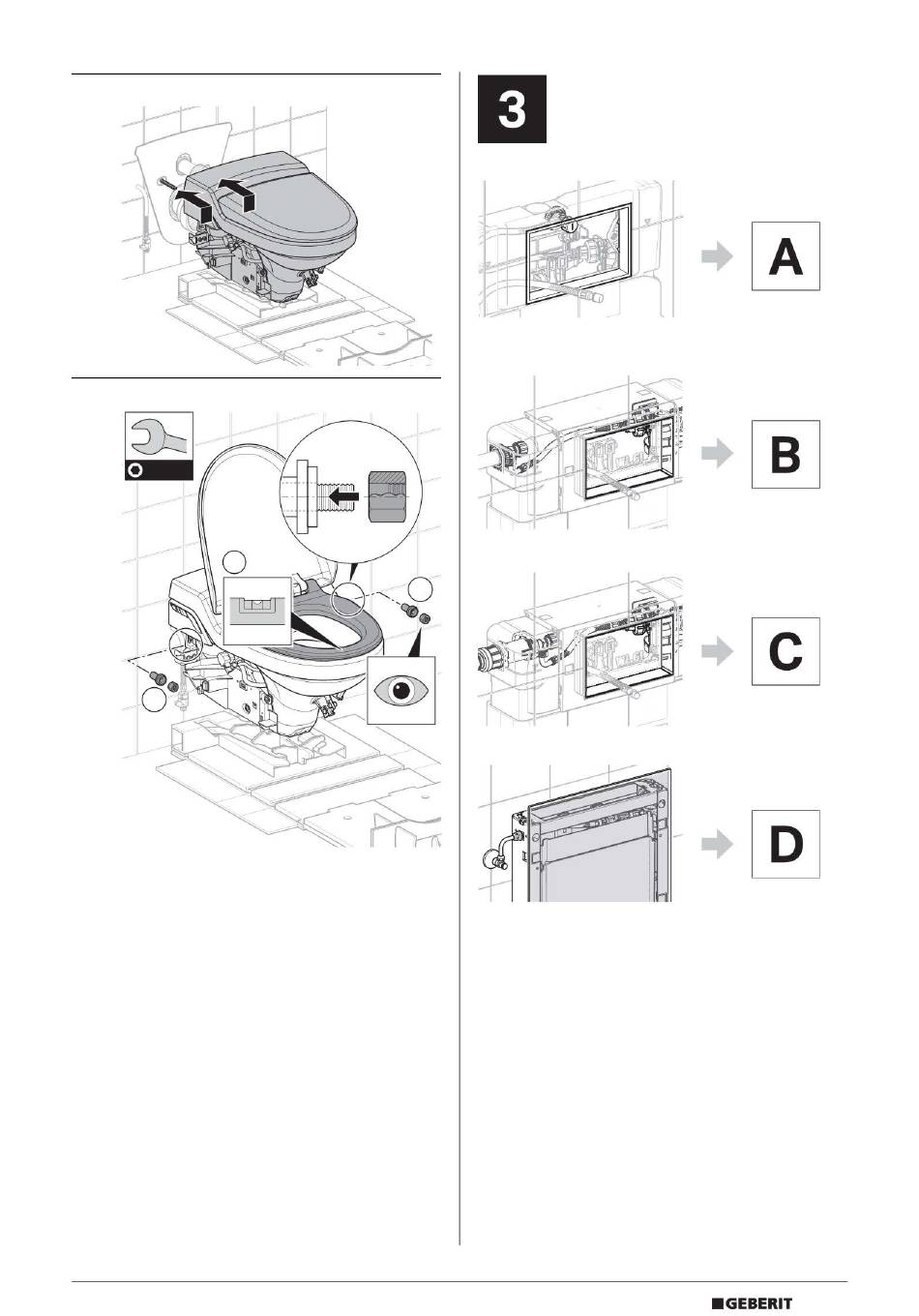 3

A

B

C

D

GEBERIT