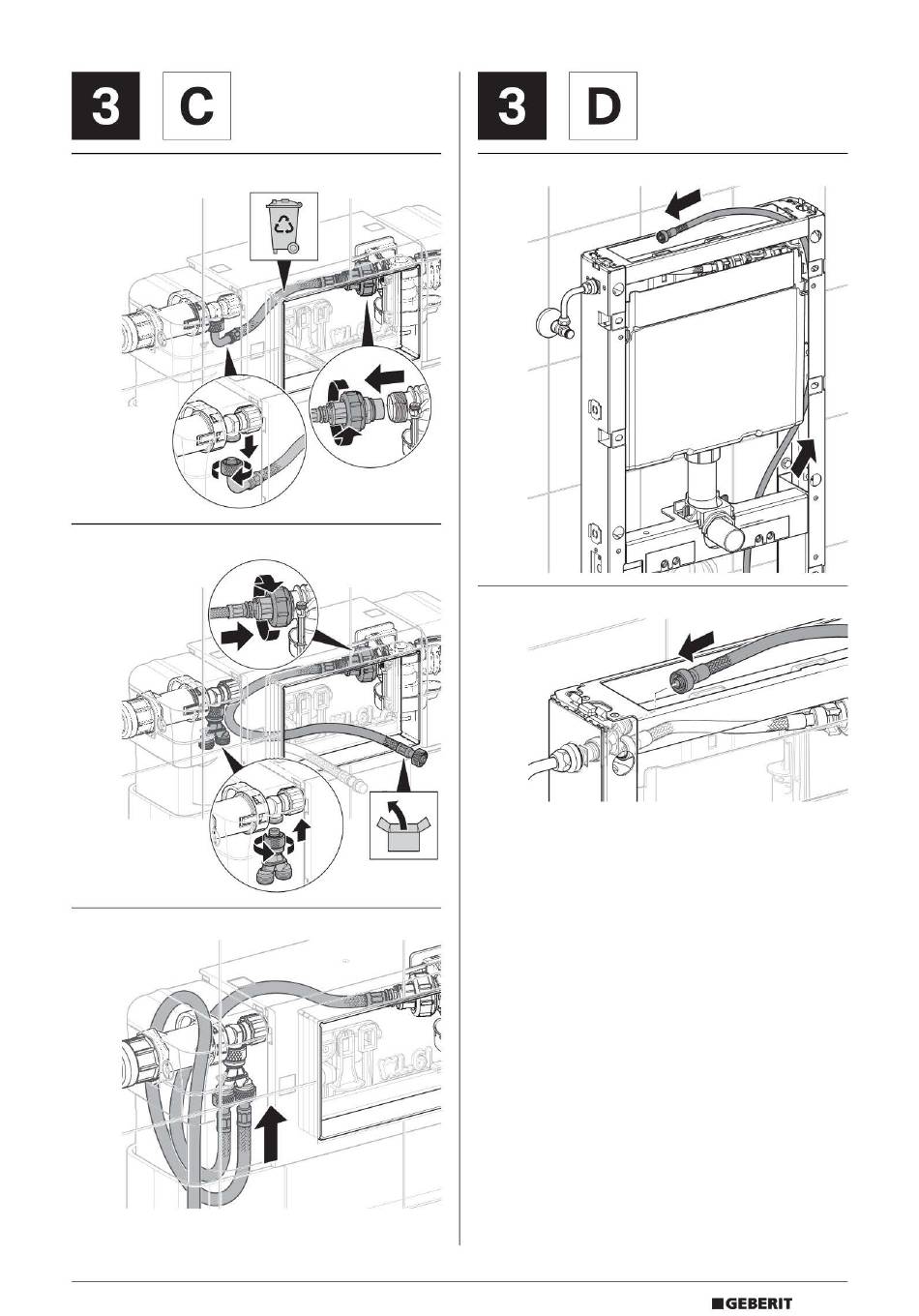 3 C

3 D

GEBERIT