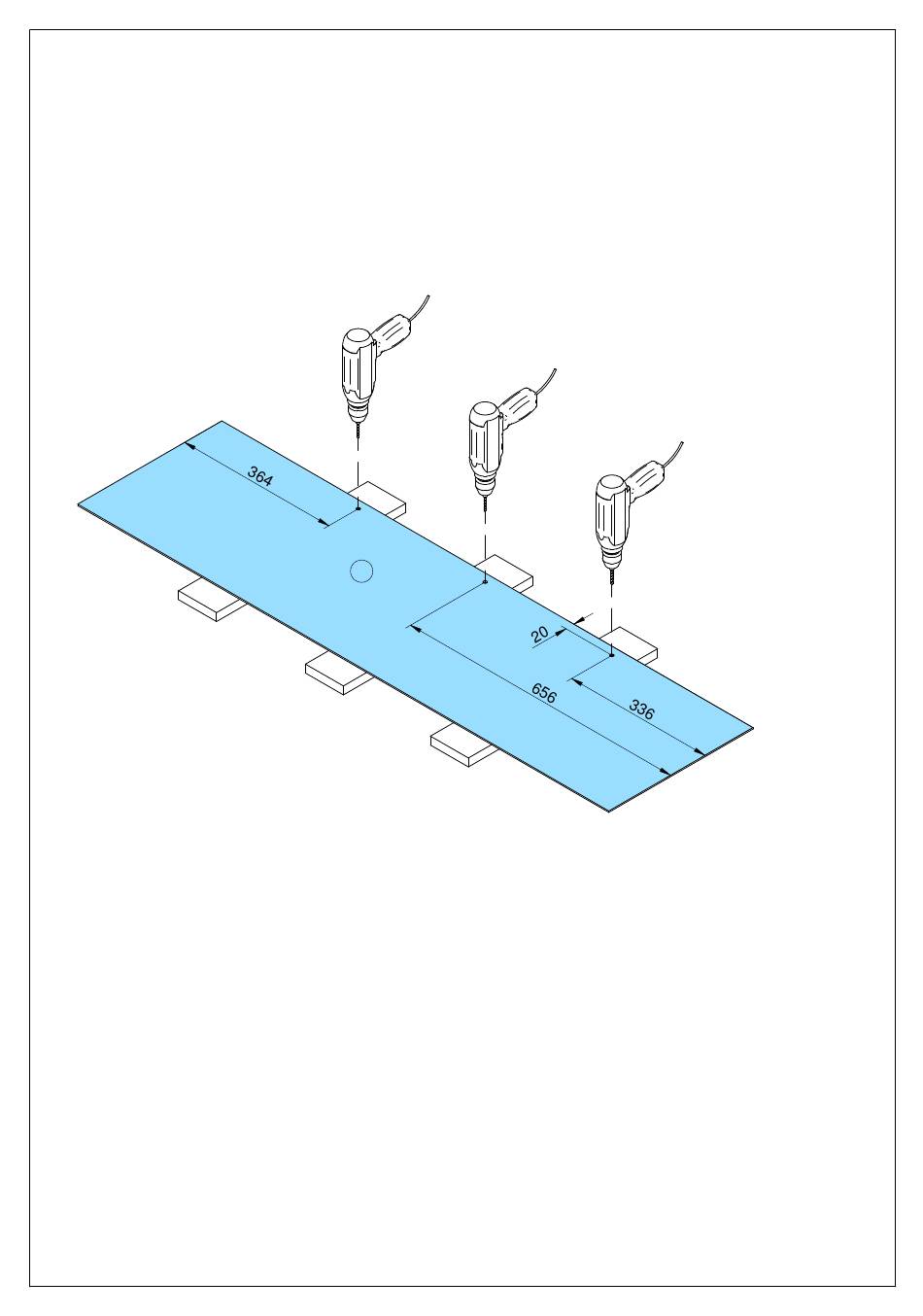 364
20
656
336