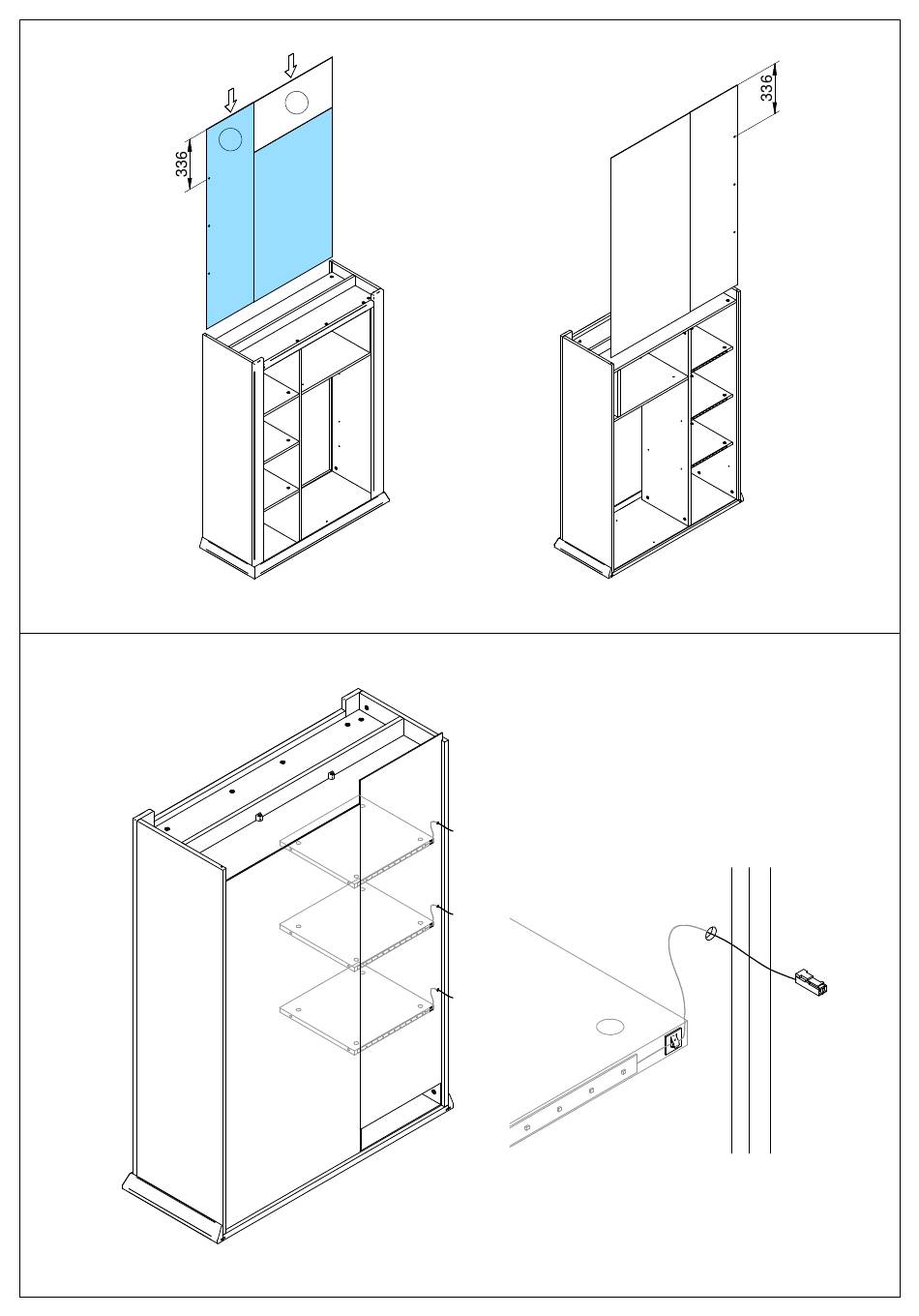 336

336