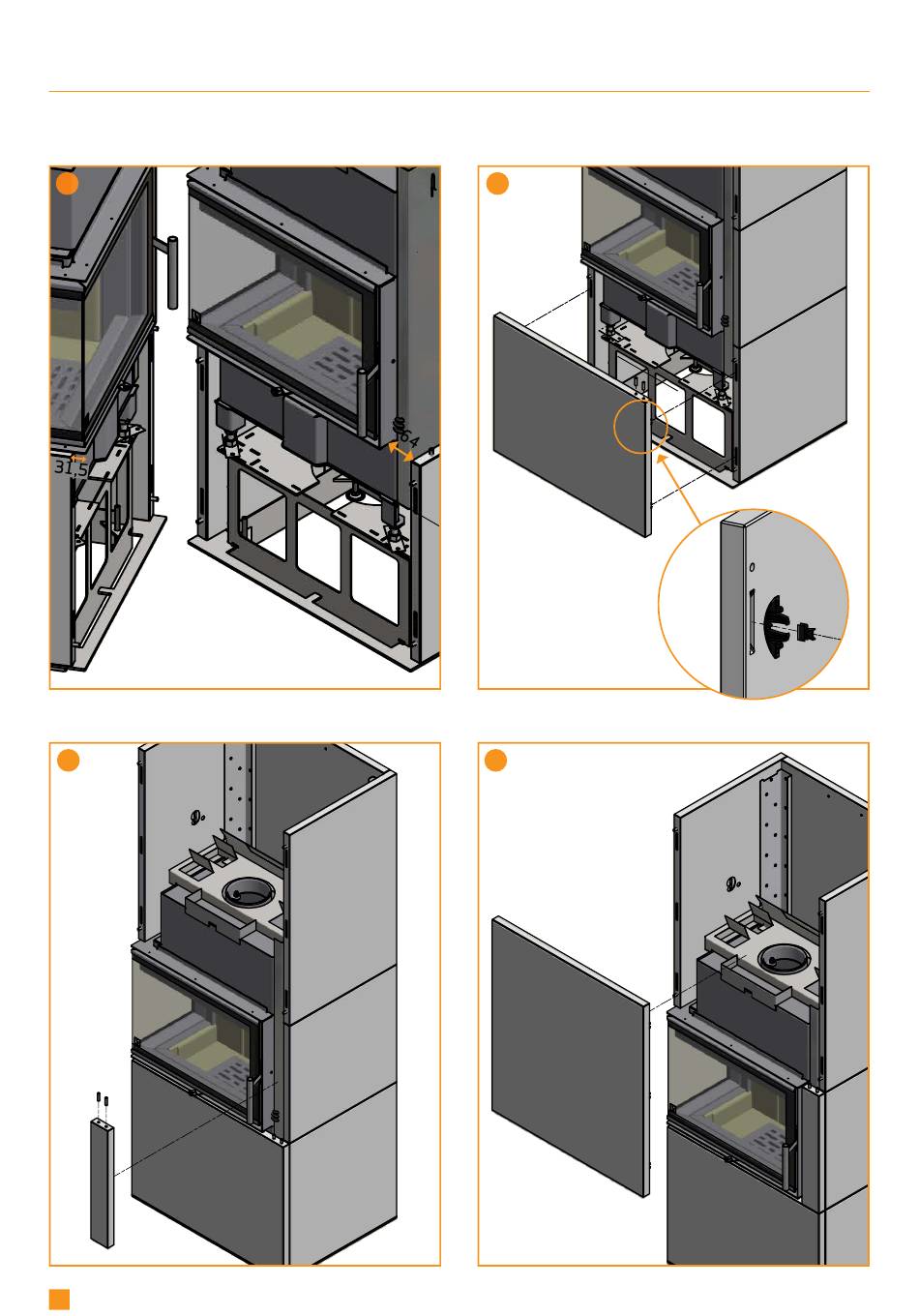 31,5

64