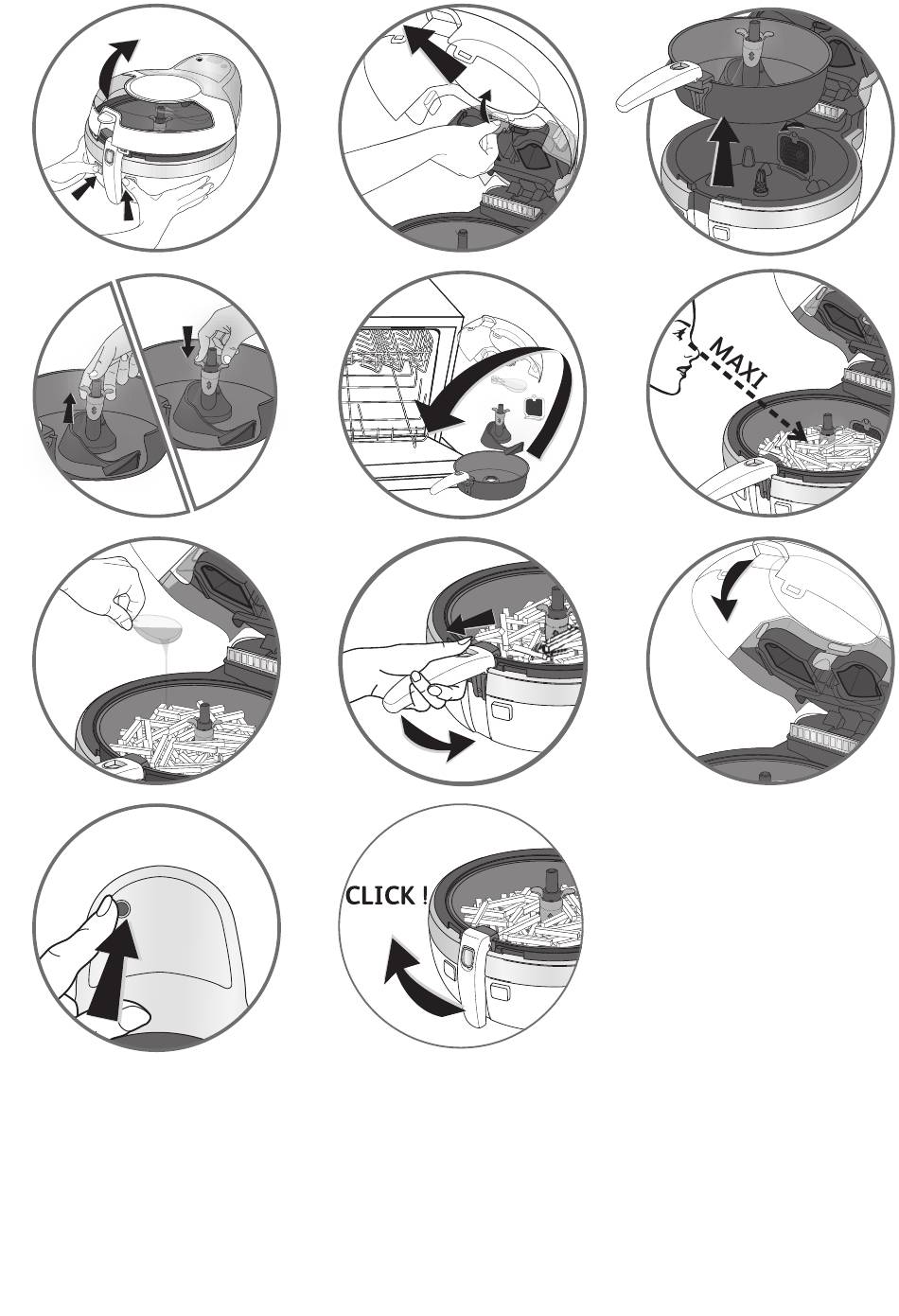 MAXI

CLICK !