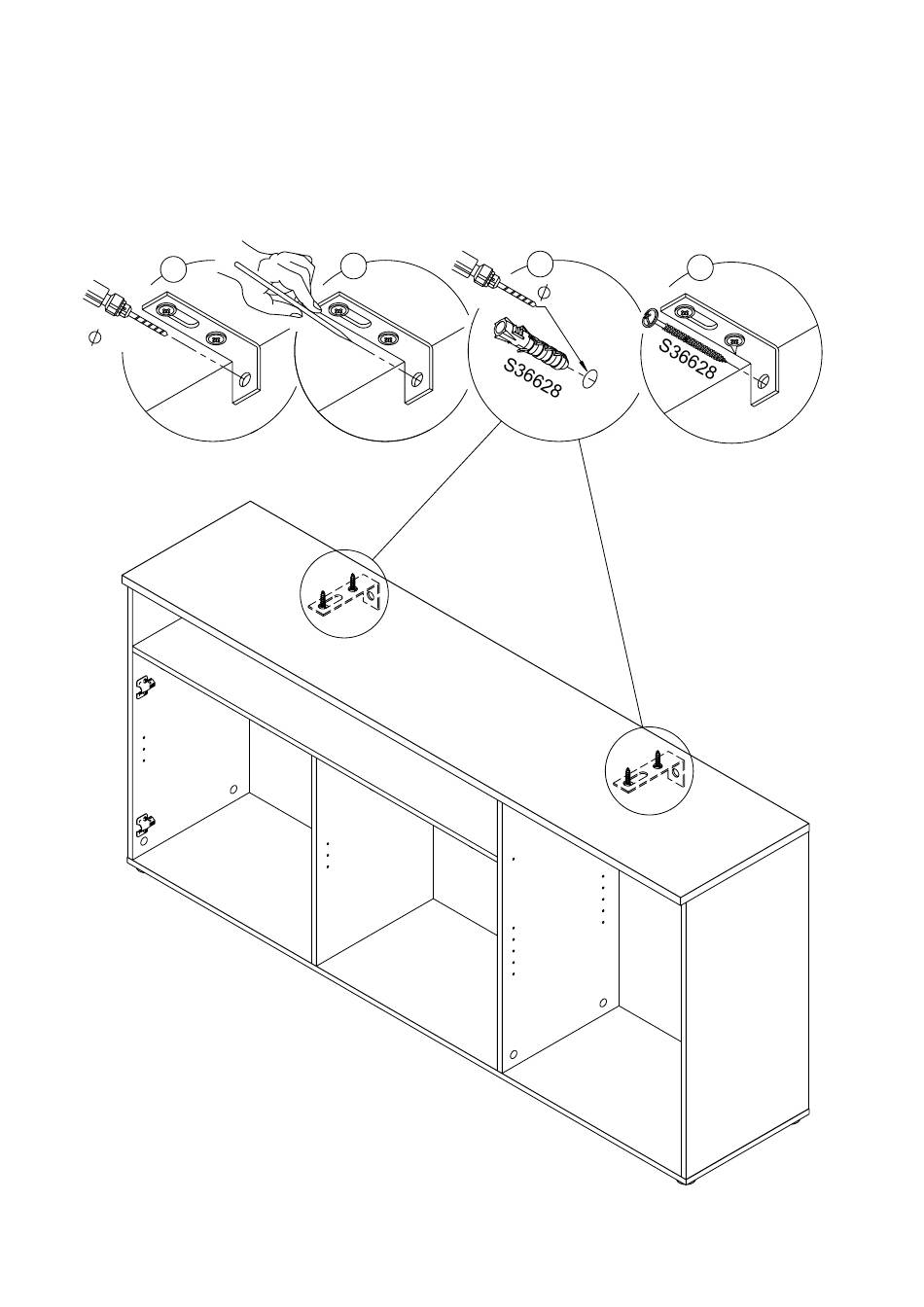 $\phi$

$\phi$

S36628

S36628