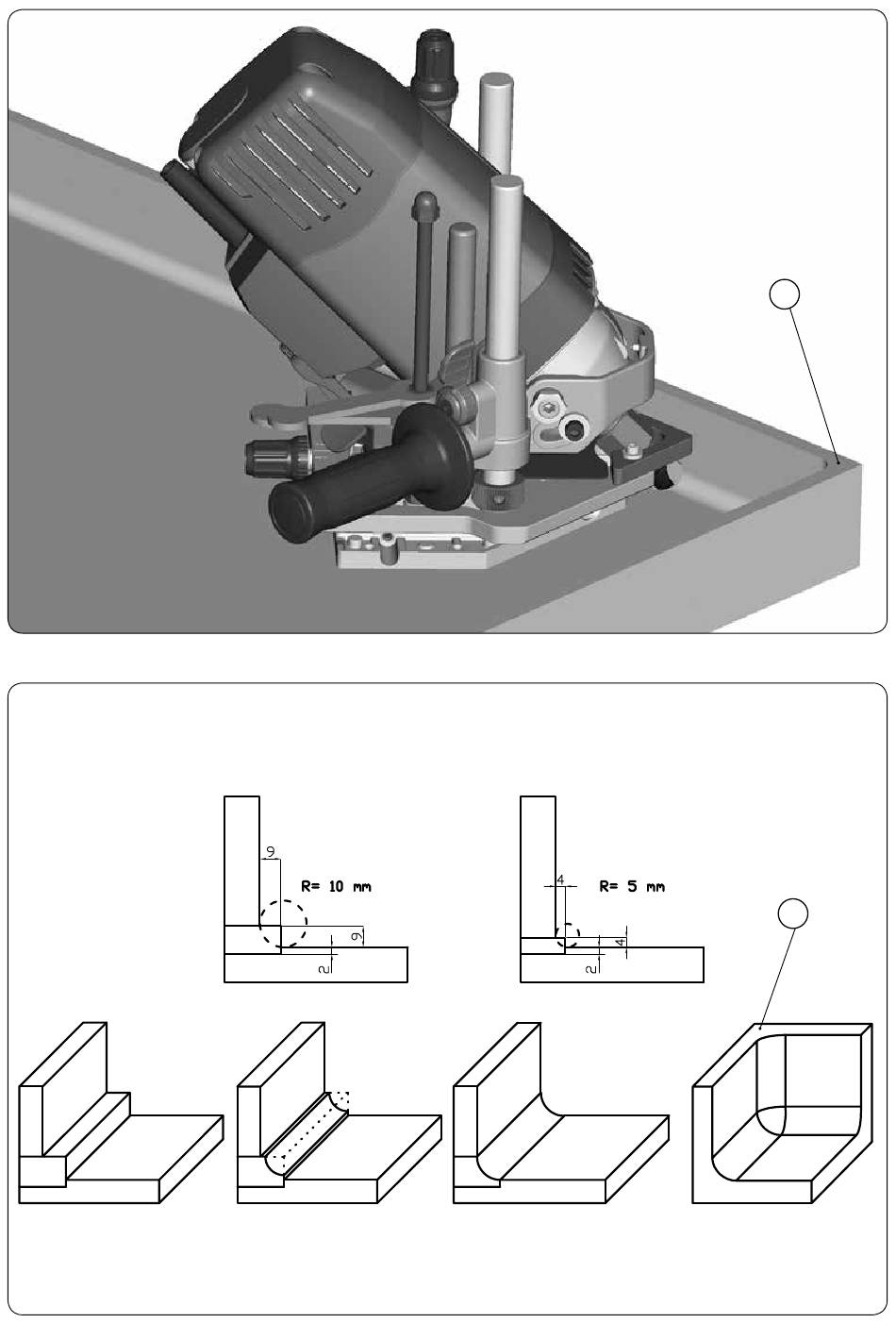 9

R= 10 mm

9

2

4

R= 5 mm

4

2