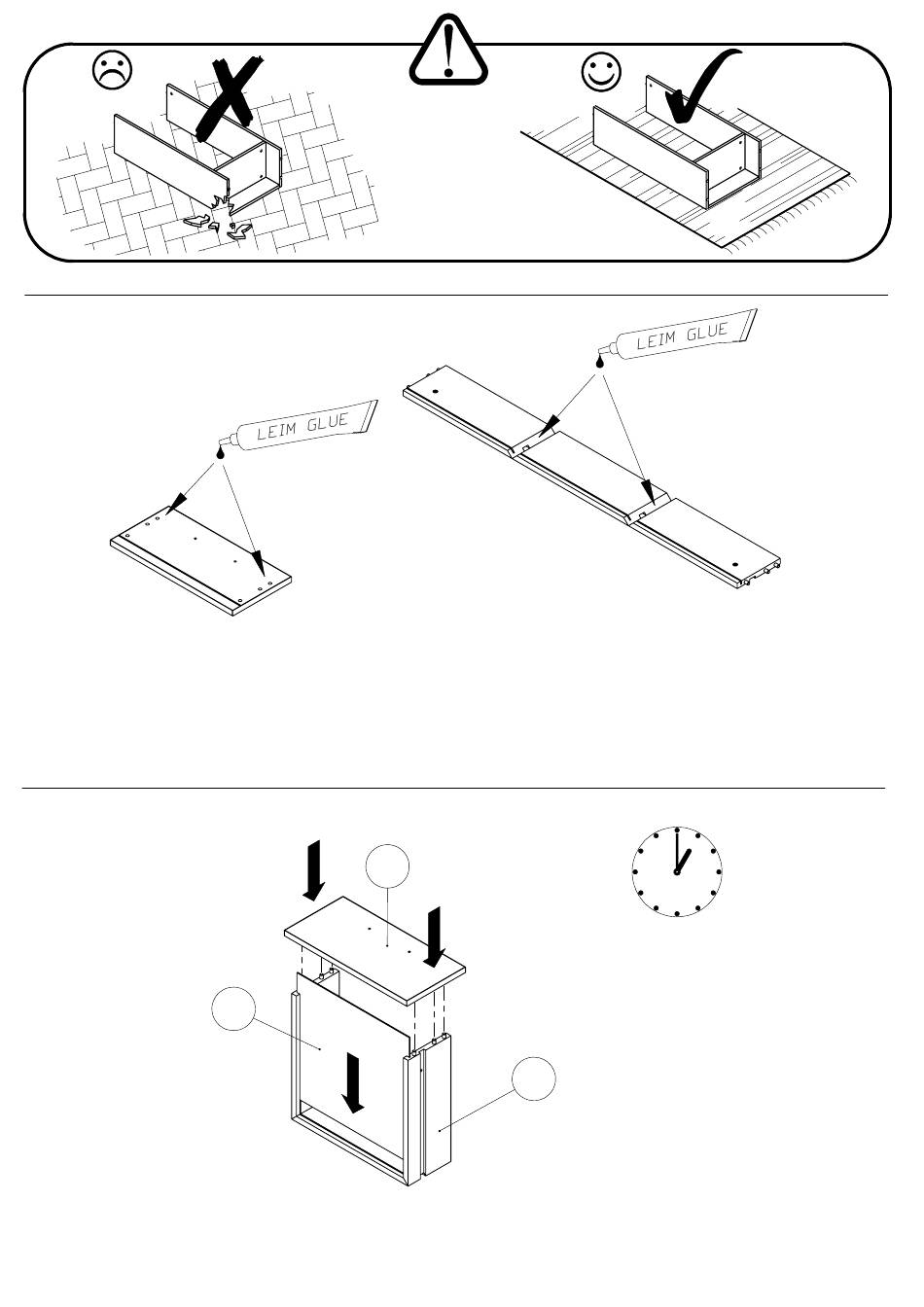 LEIM GLUE

LEIM GLUE