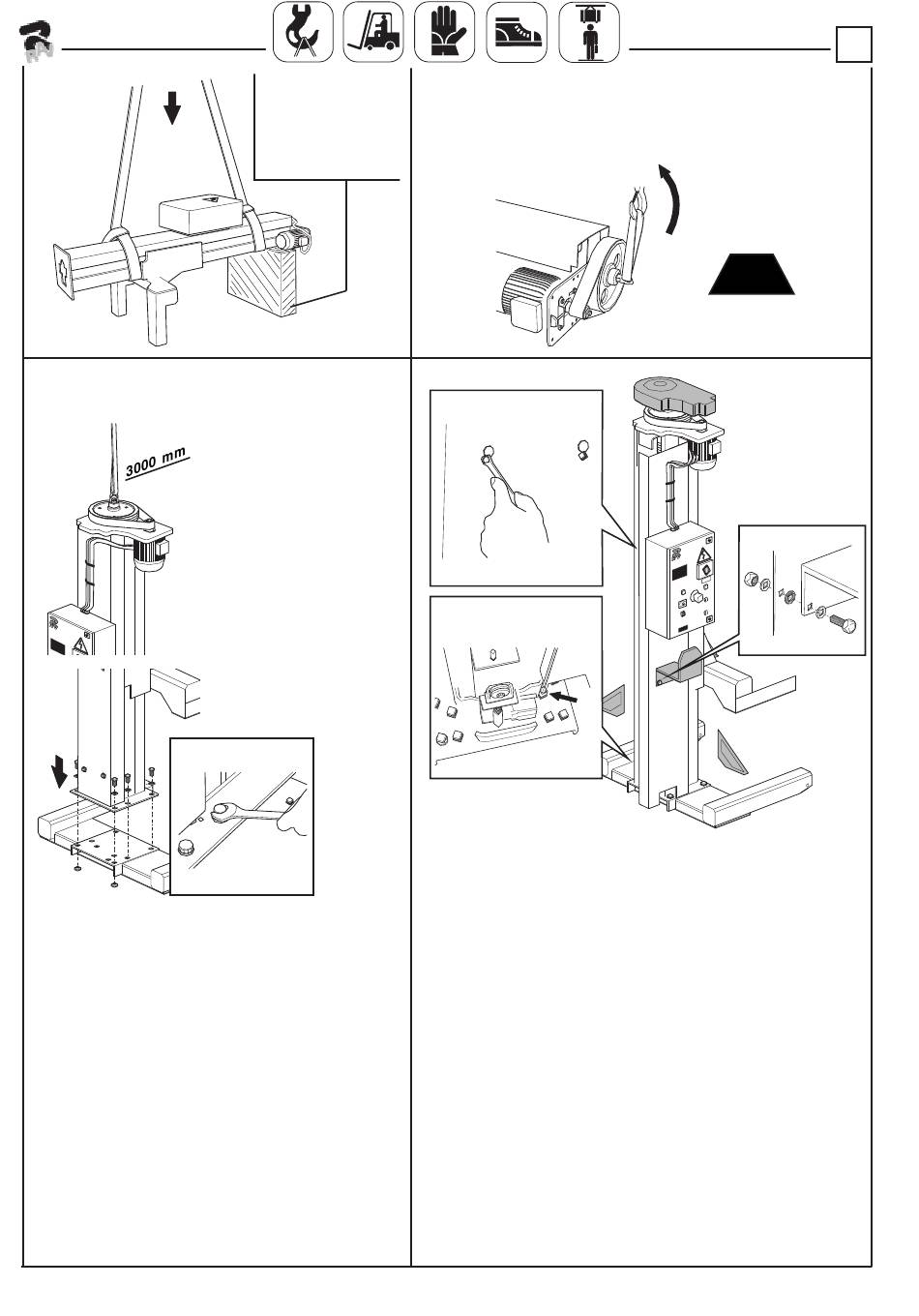 3000 mm