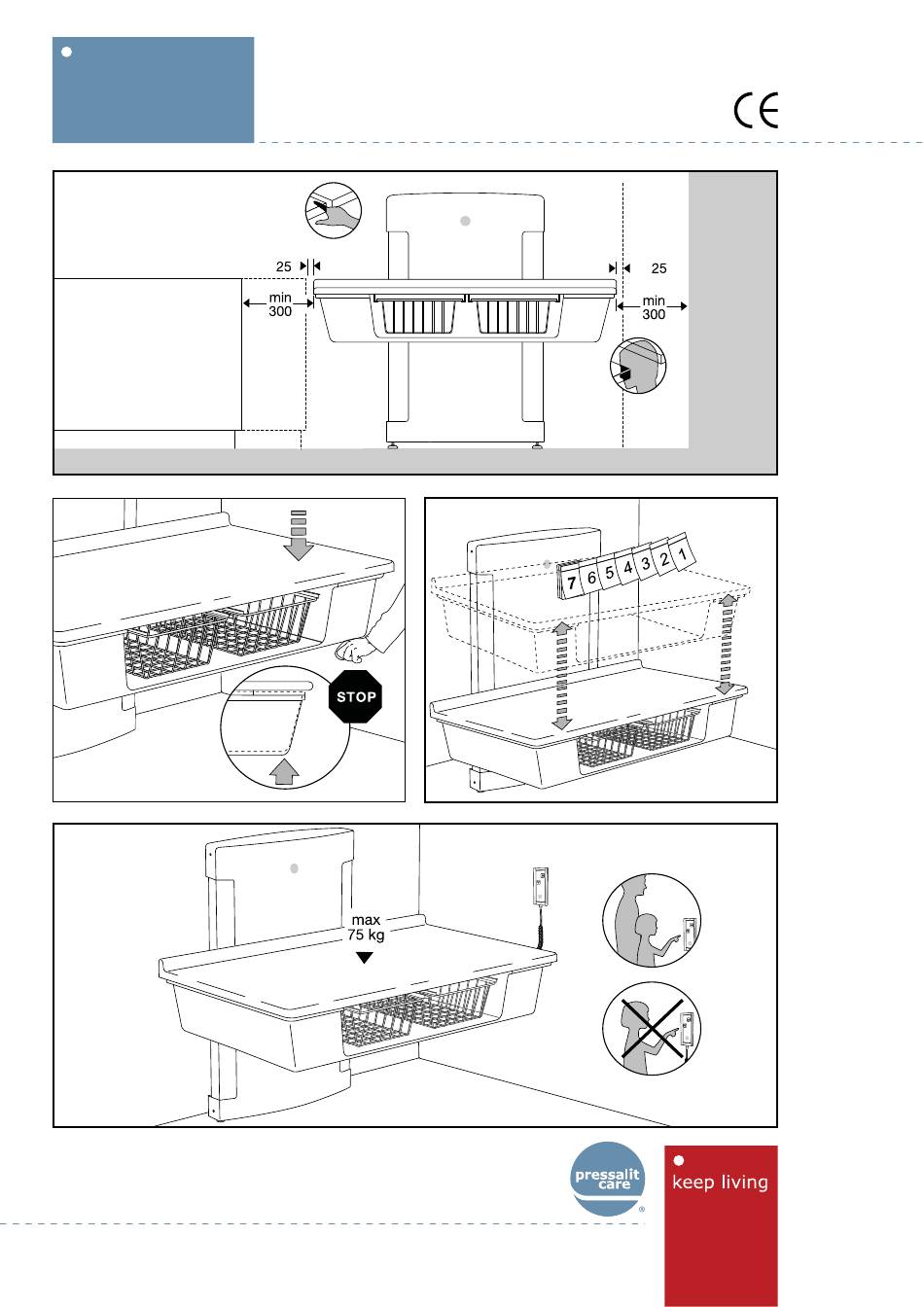 CE

25
25
min
300
min
300

STOP

7 6 5 4 3 2 1

max
75 kg

pressalit
care
®

keep living