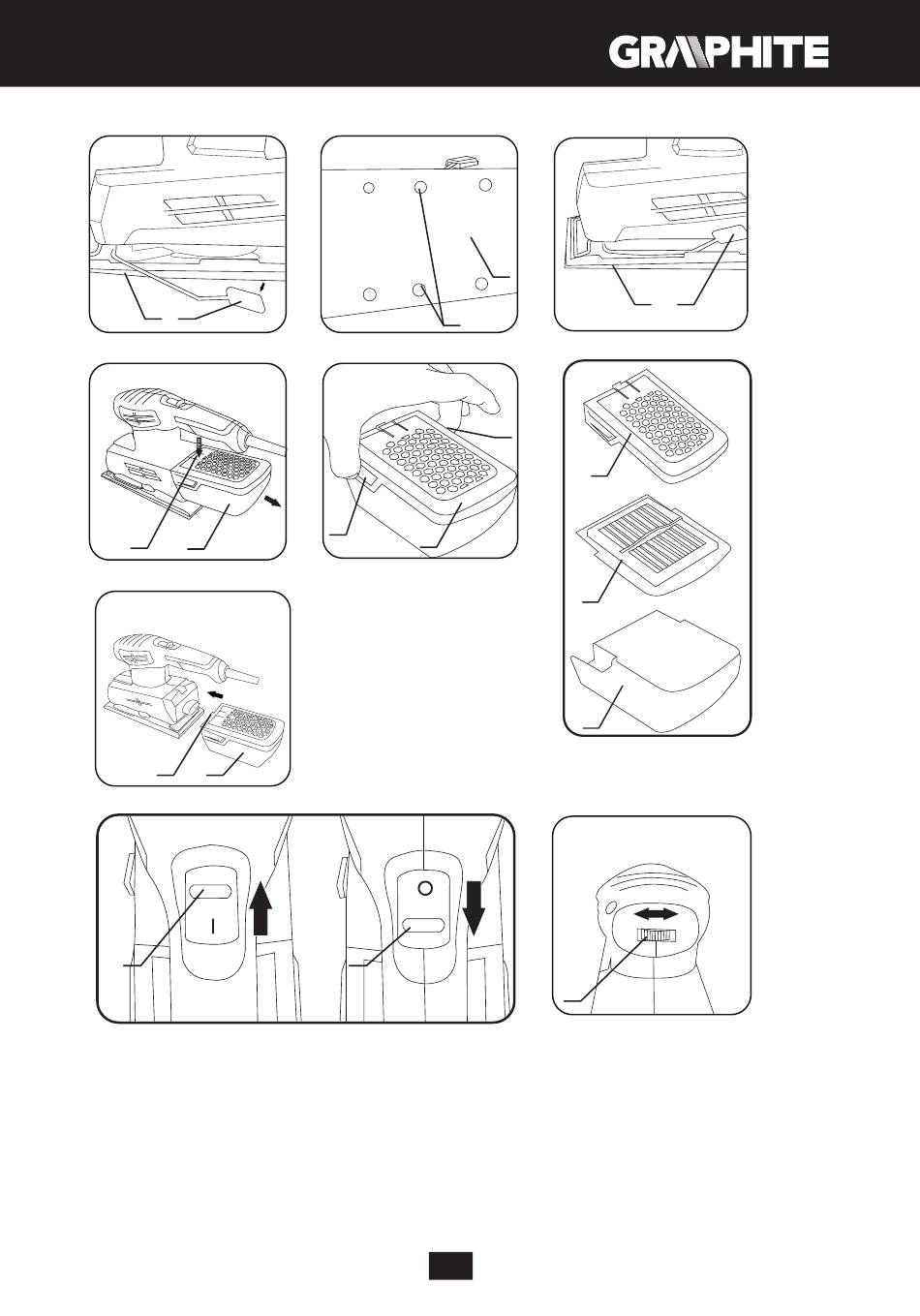 GRAPHITE

I

O