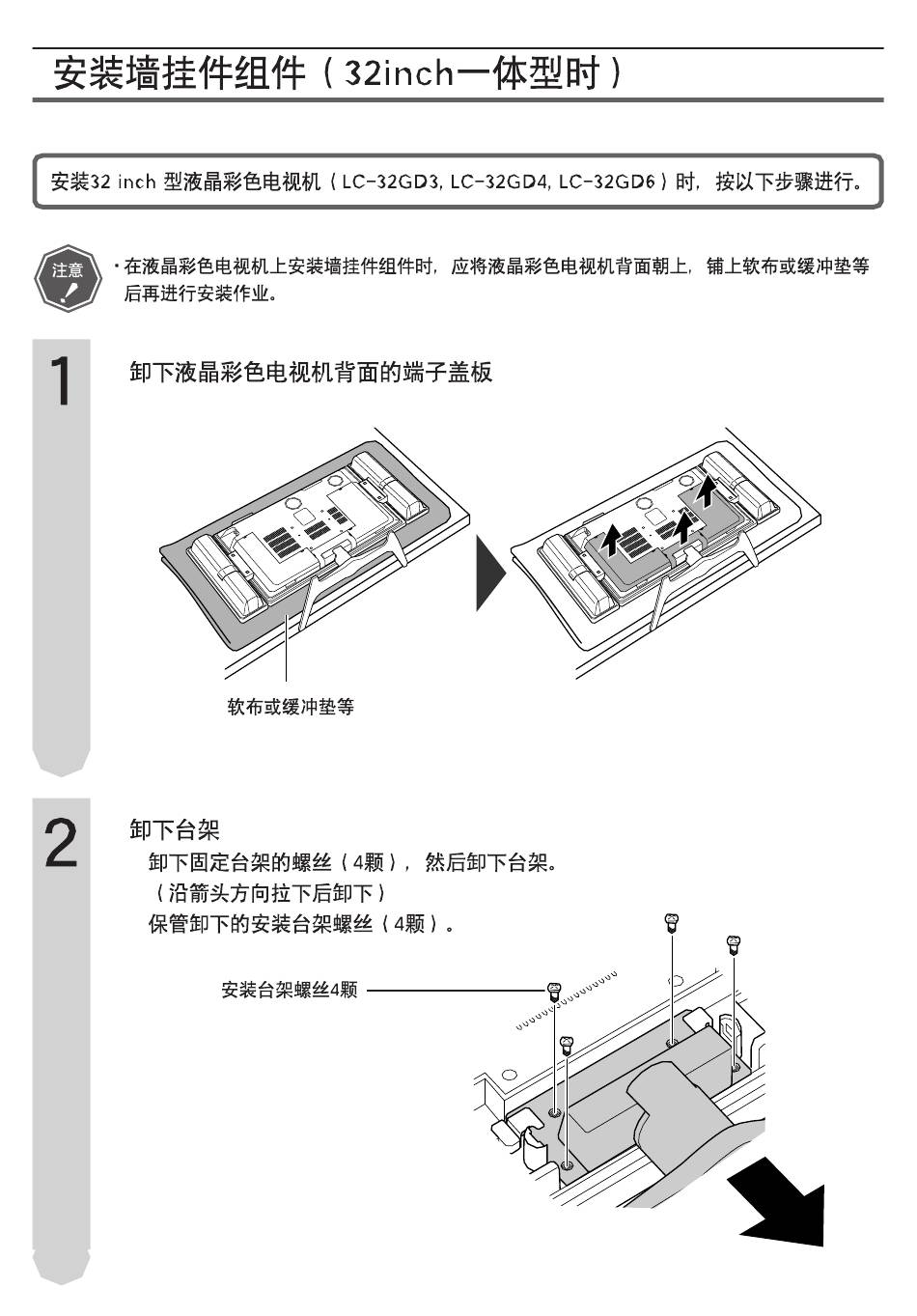 安装墙挂件组件（32inch一体型时）

安装32 inch 型液晶彩色电视机（LC-32GD3, LC-32GD4, LC-32GD6）时，按以下步骤进行。

注意

・在液晶彩色电视机上安装墙挂件组件时，应将液晶彩色电视机背面朝上，铺上软布或缓冲垫等后再进行安装作业。

1

卸下液晶彩色电视机背面的端子盖板

软布或缓冲垫等

2

卸下台架

卸下固定台架的螺丝（4颗），然后卸下台架。
（沿箭头方向拉下后卸下）
保管卸下的安装台架螺丝（4颗）。

安装台架螺丝4颗