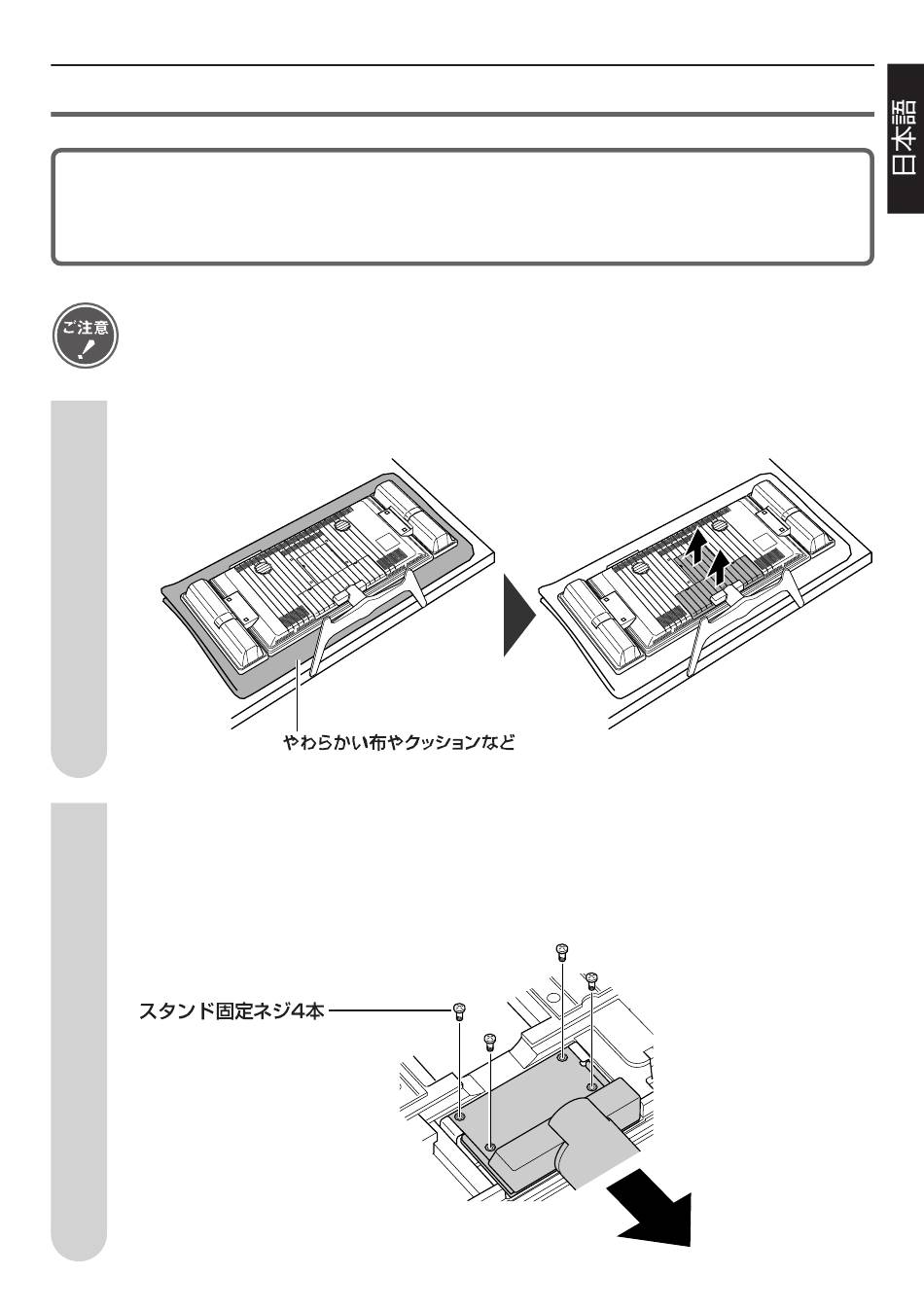 日本語

ご注意

やわらかい布やクッションなど

スタンド固定ネジ4本