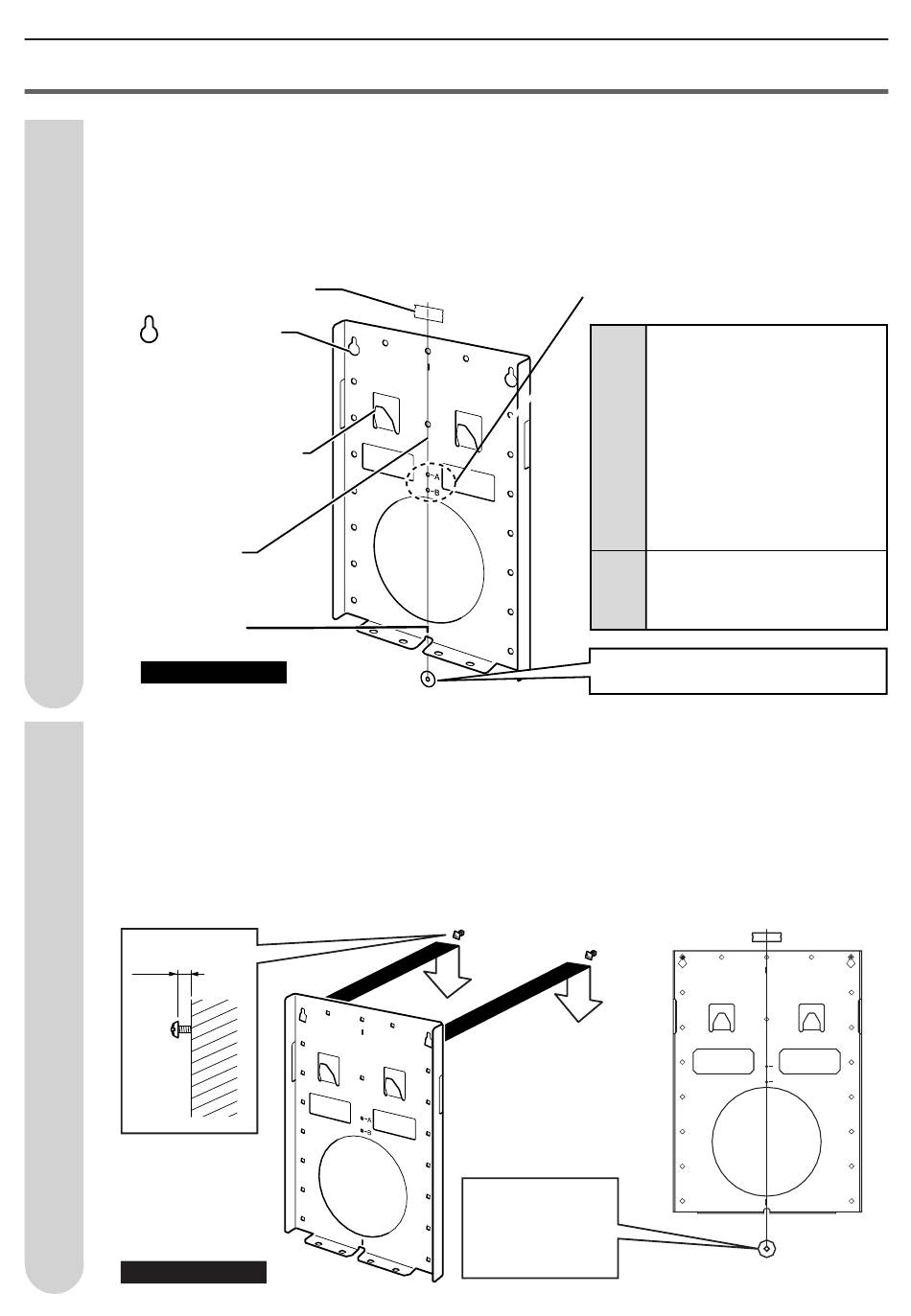 -A
-B

-A
-B