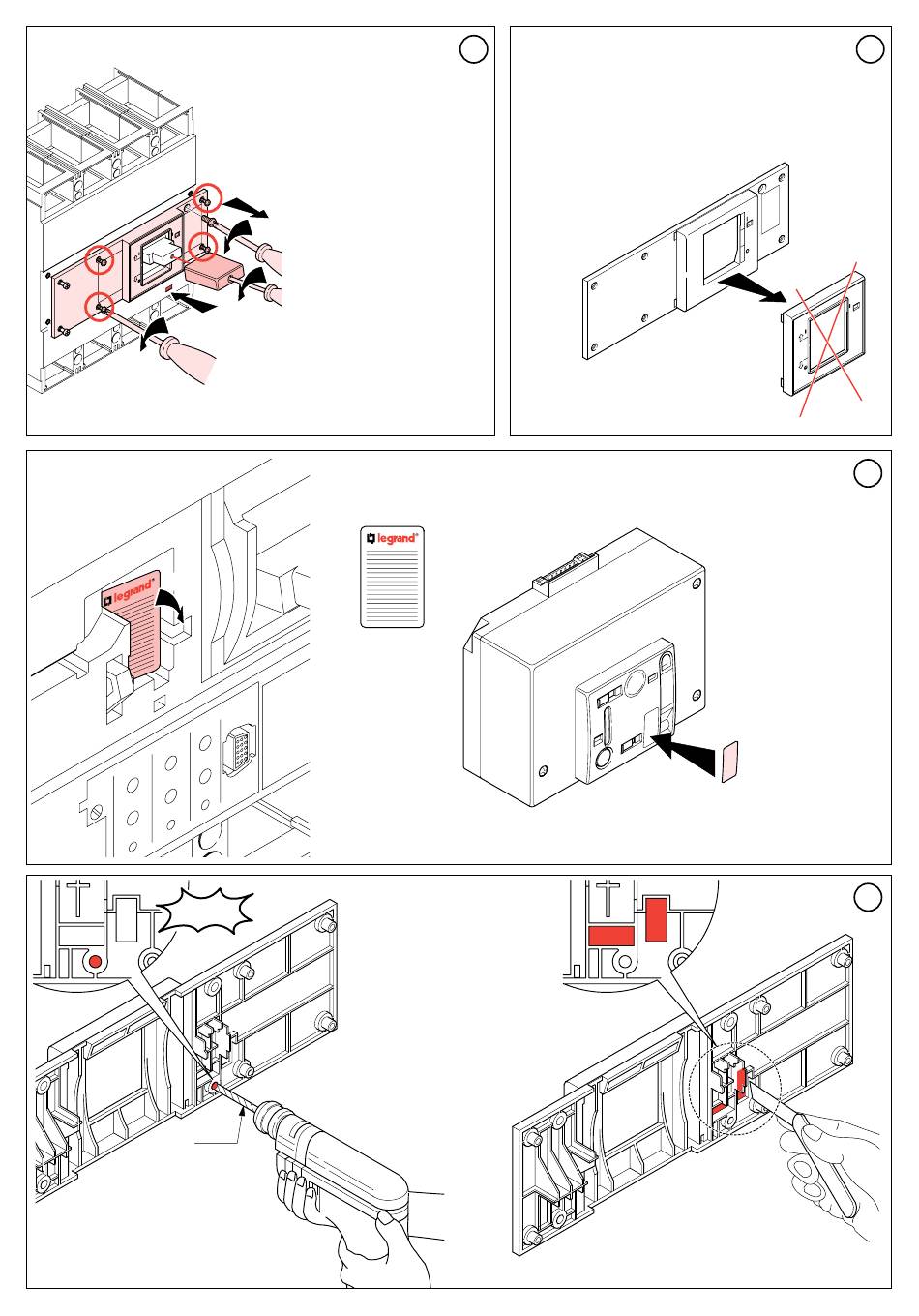 legrand

legrand