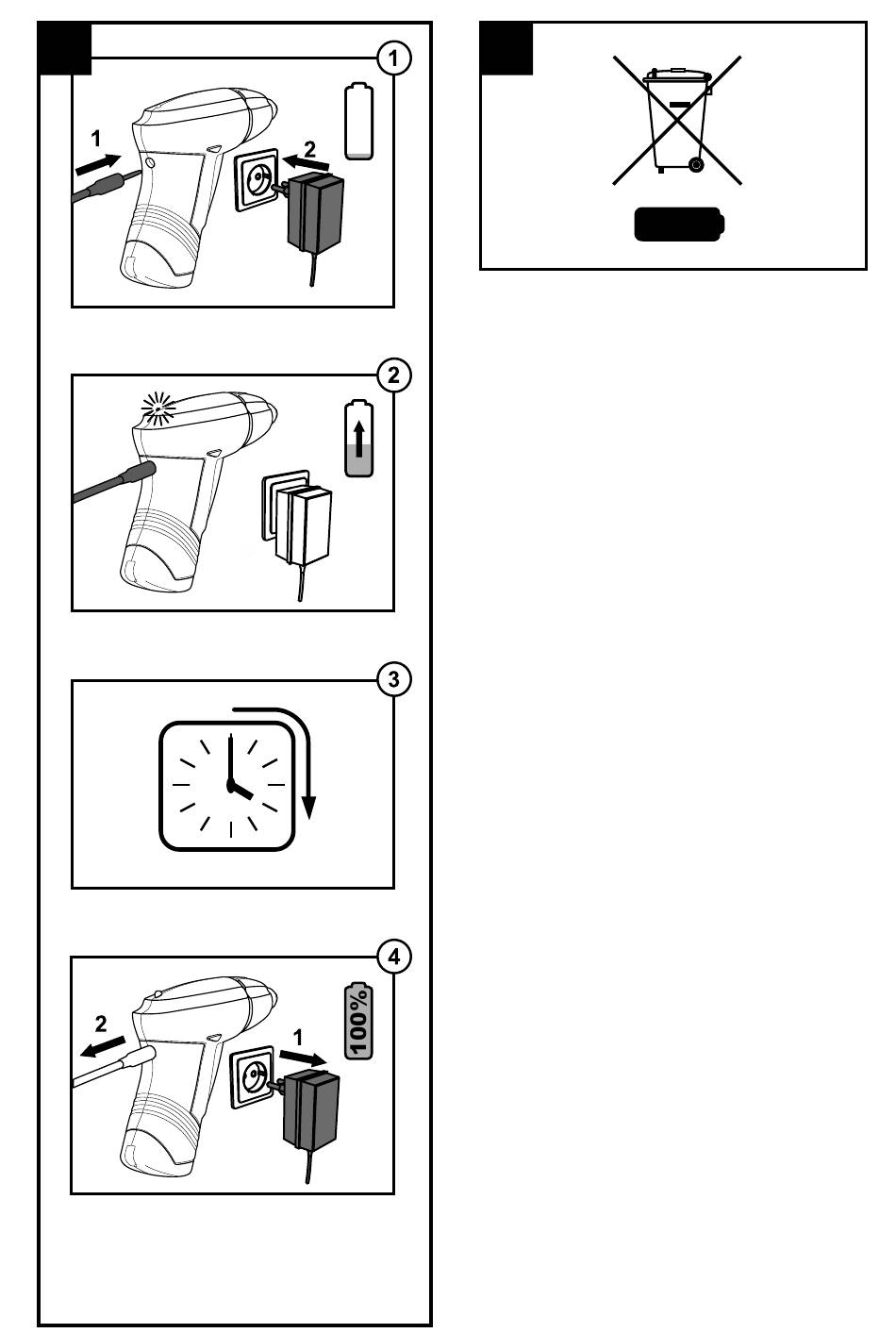 1

1

2

2

3

4

2

1

100%