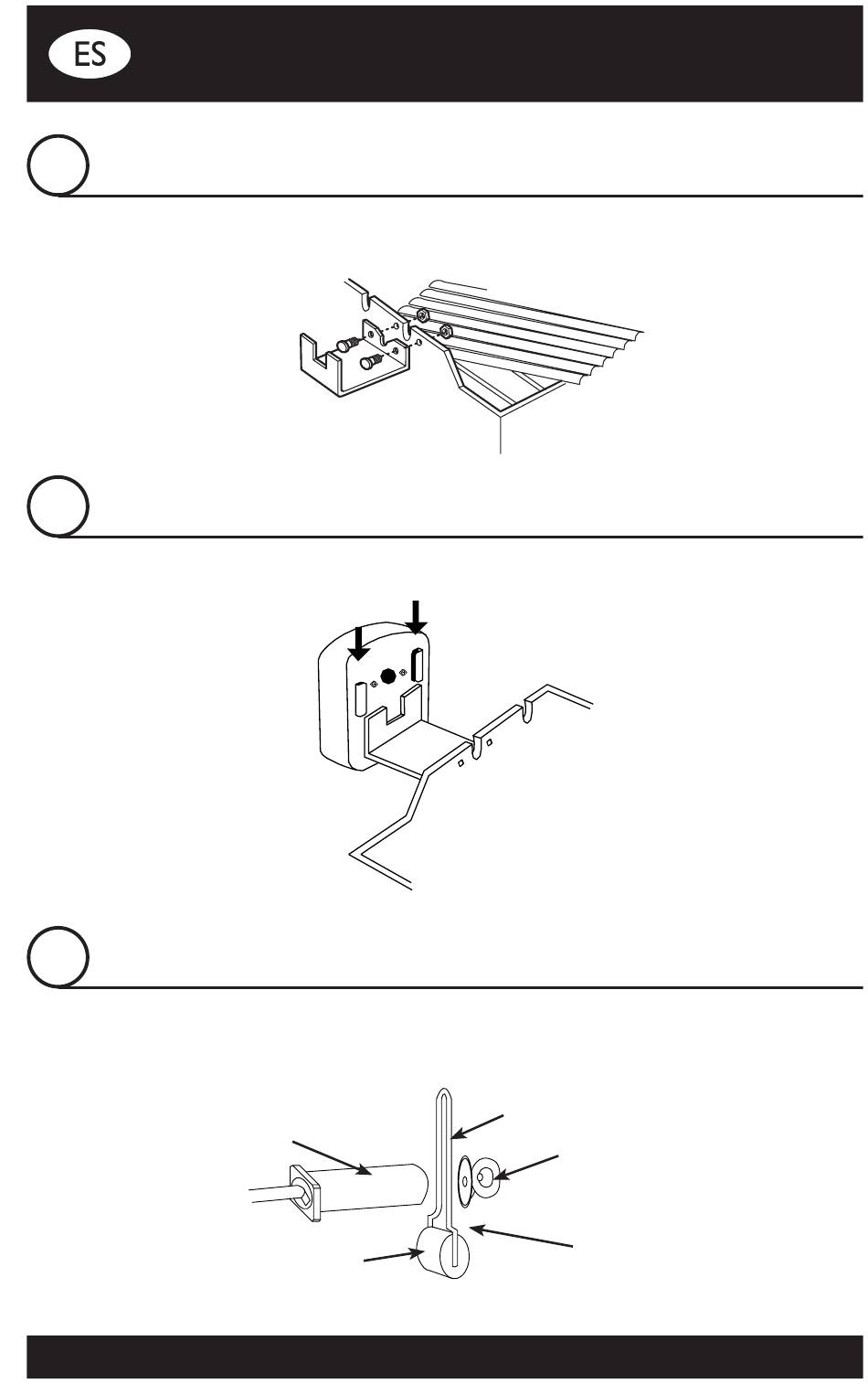 ES