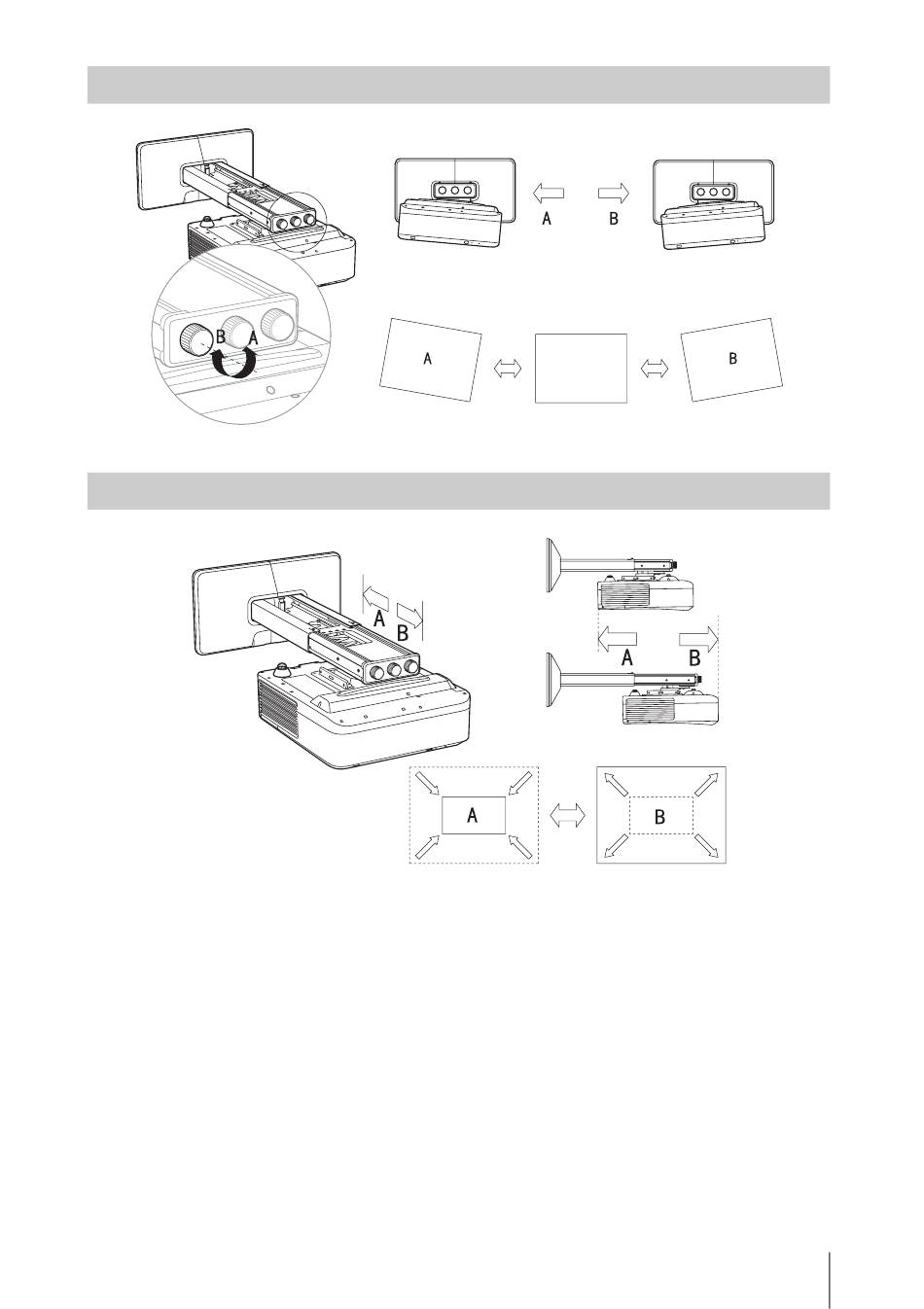 B A

A B

A

B

A
B

A B

A

B