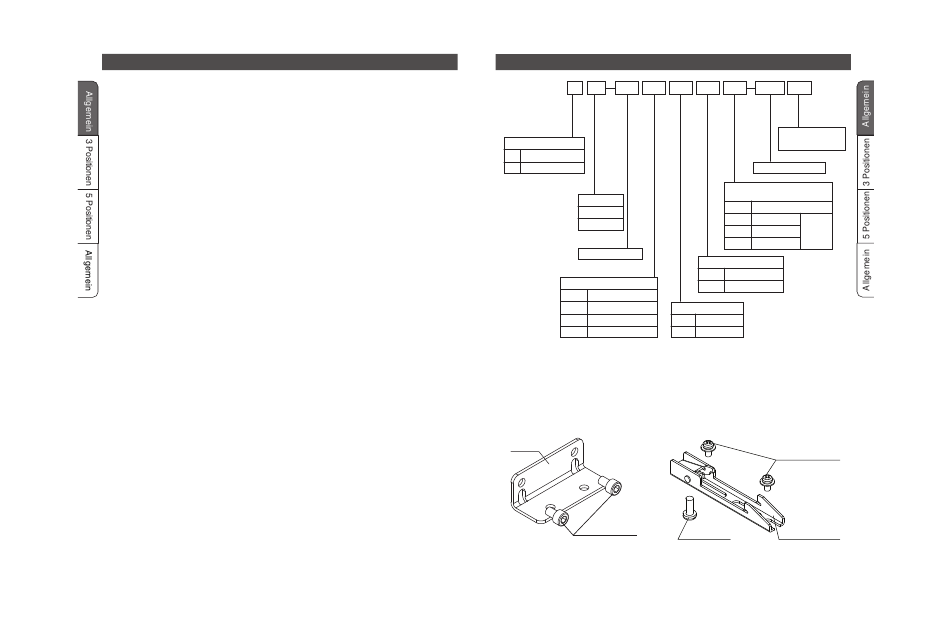 Allgemein

3 Positionen

5 Positionen

Allgemein

Allgemein

3 Positionen

5 Positionen

Allgemein