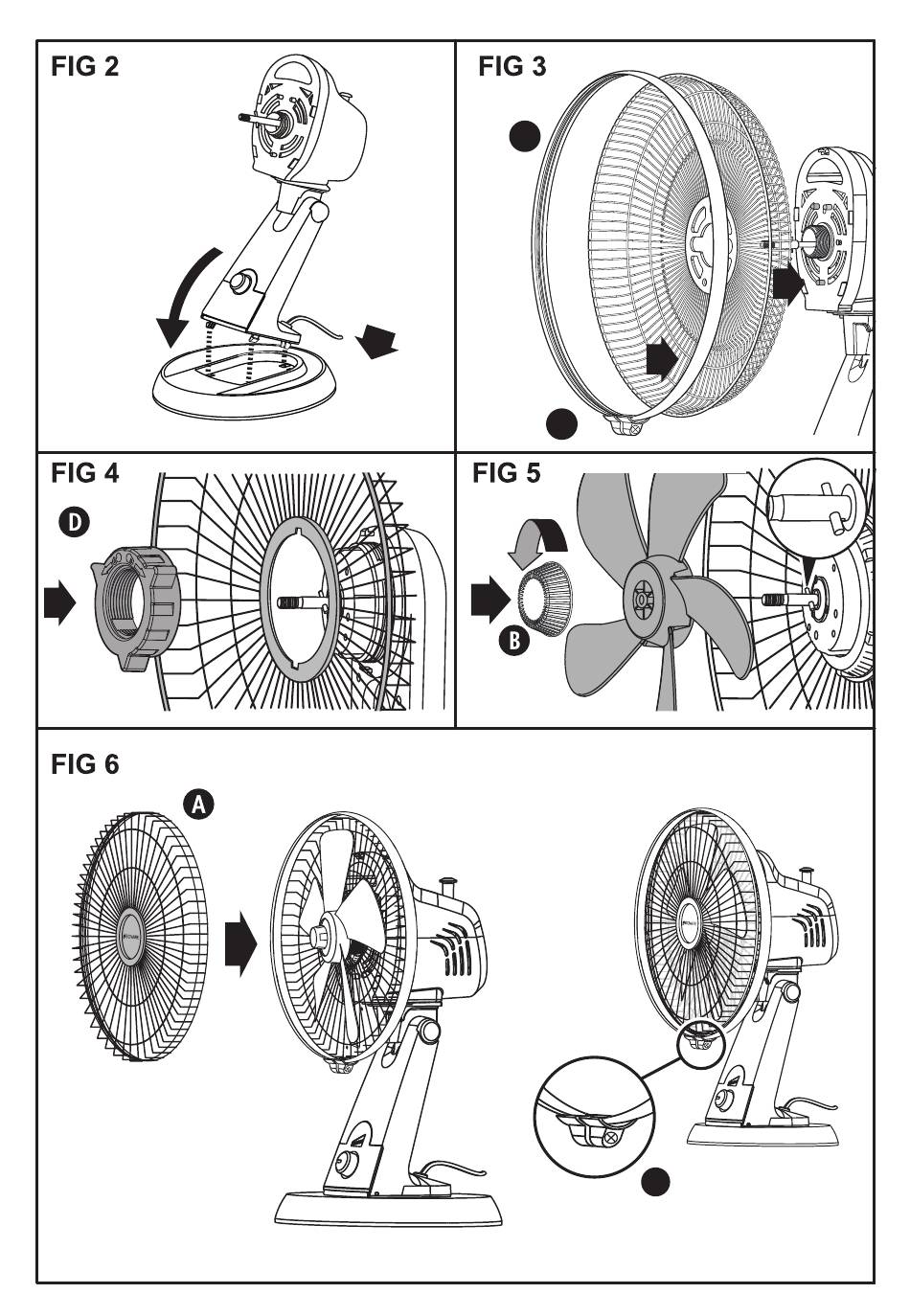 FIG 2

FIG 3

FIG 4

D

FIG 5

B

FIG 6

A