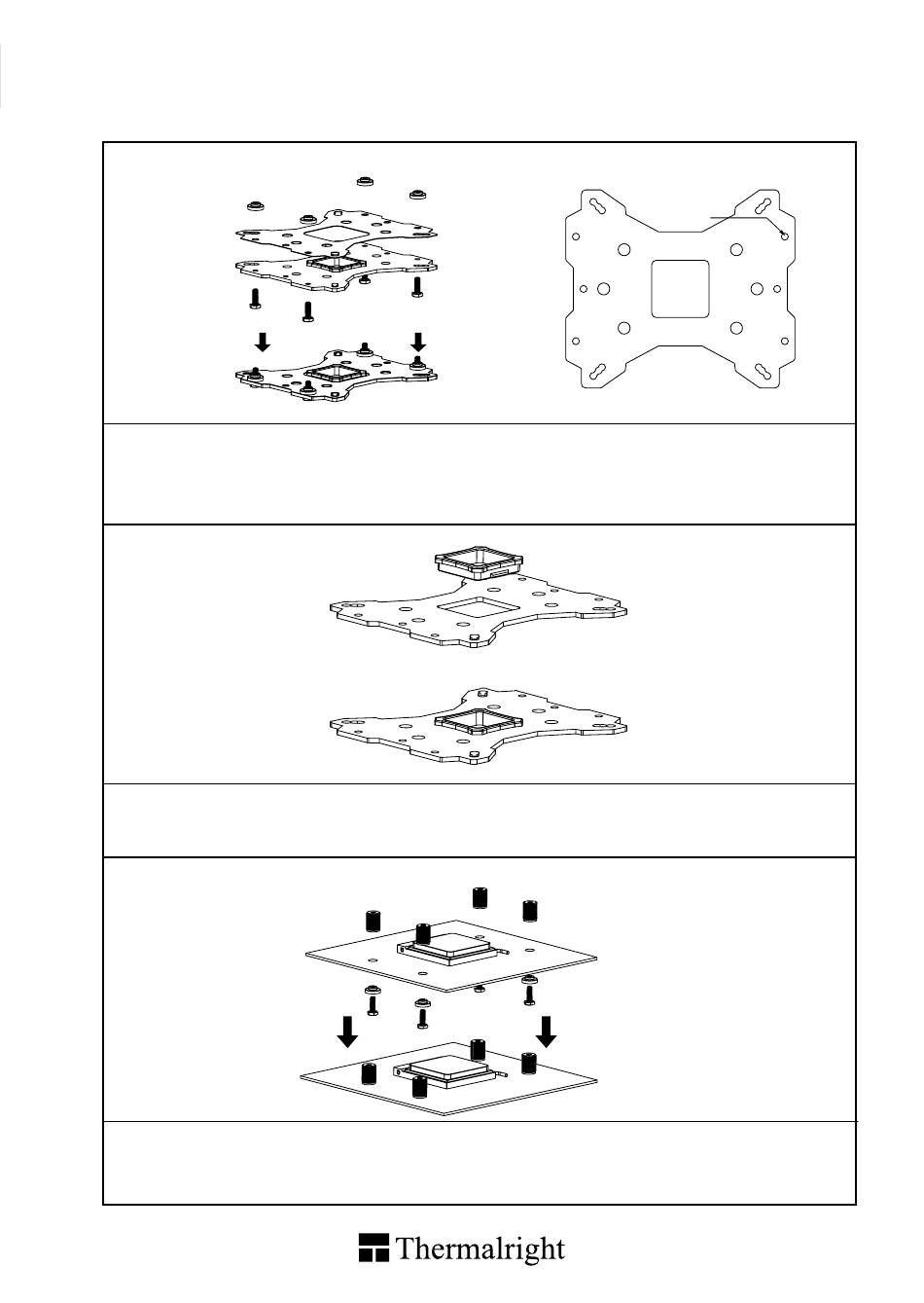 Thermalright