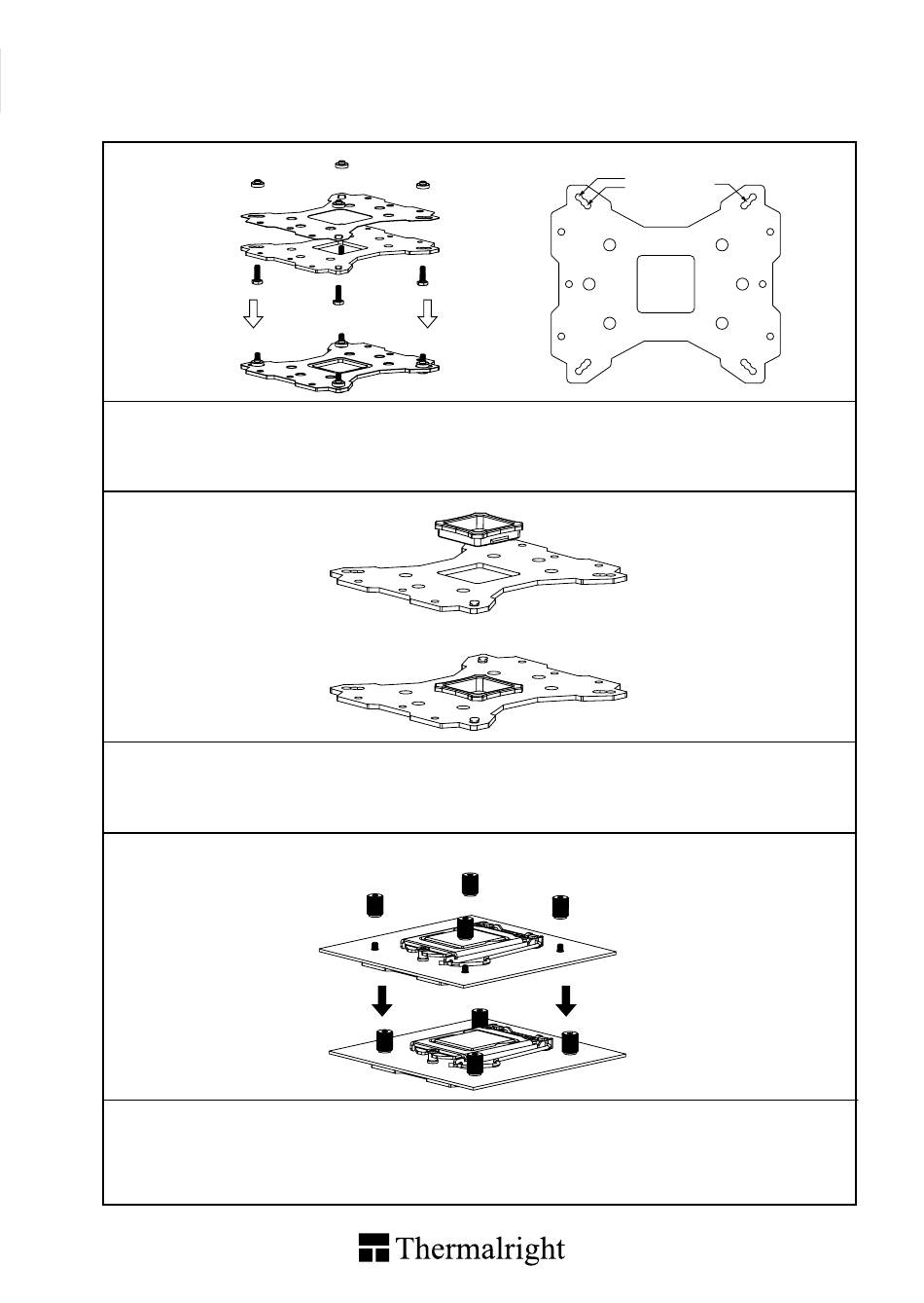 Thermalright