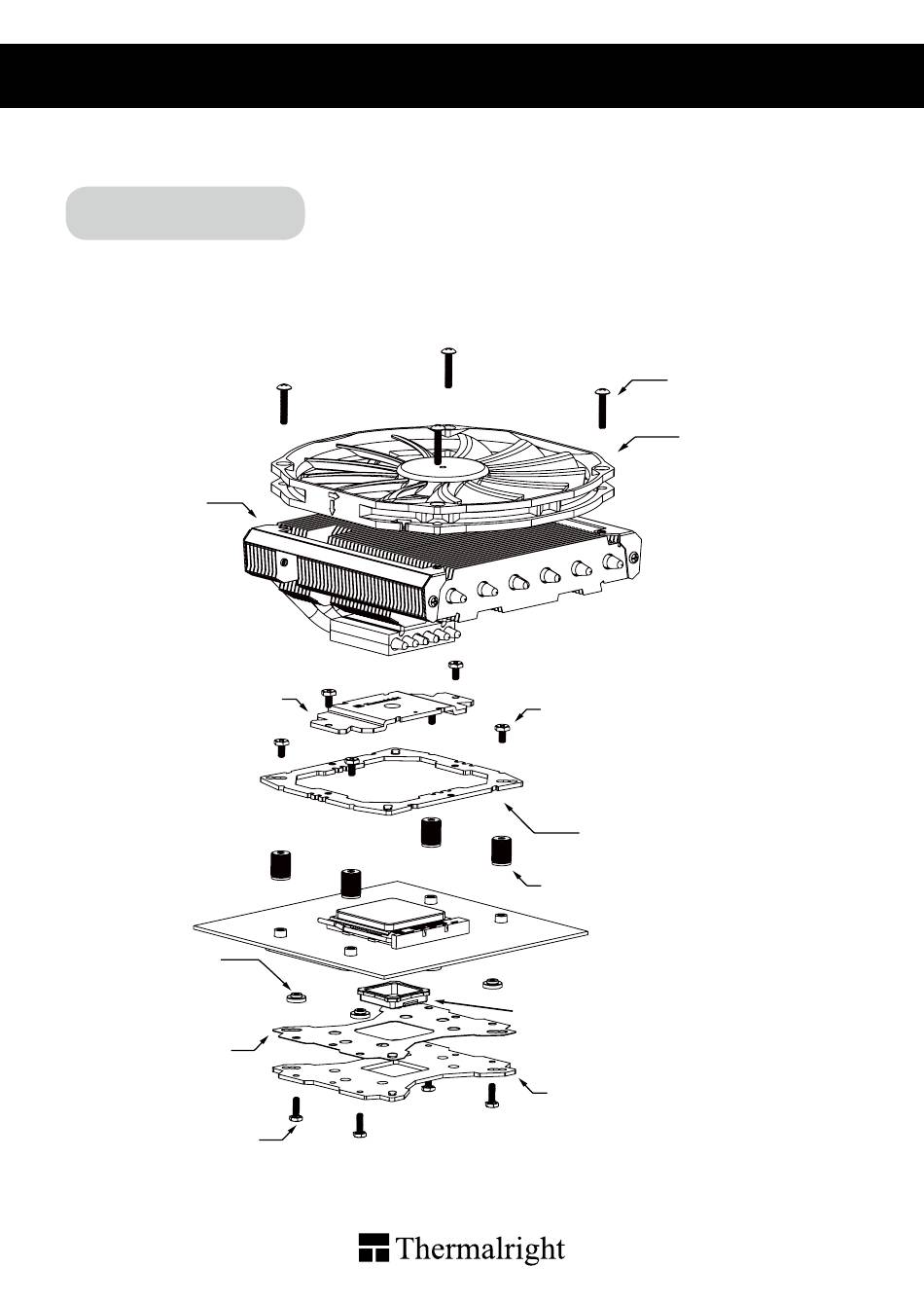 Thermalright