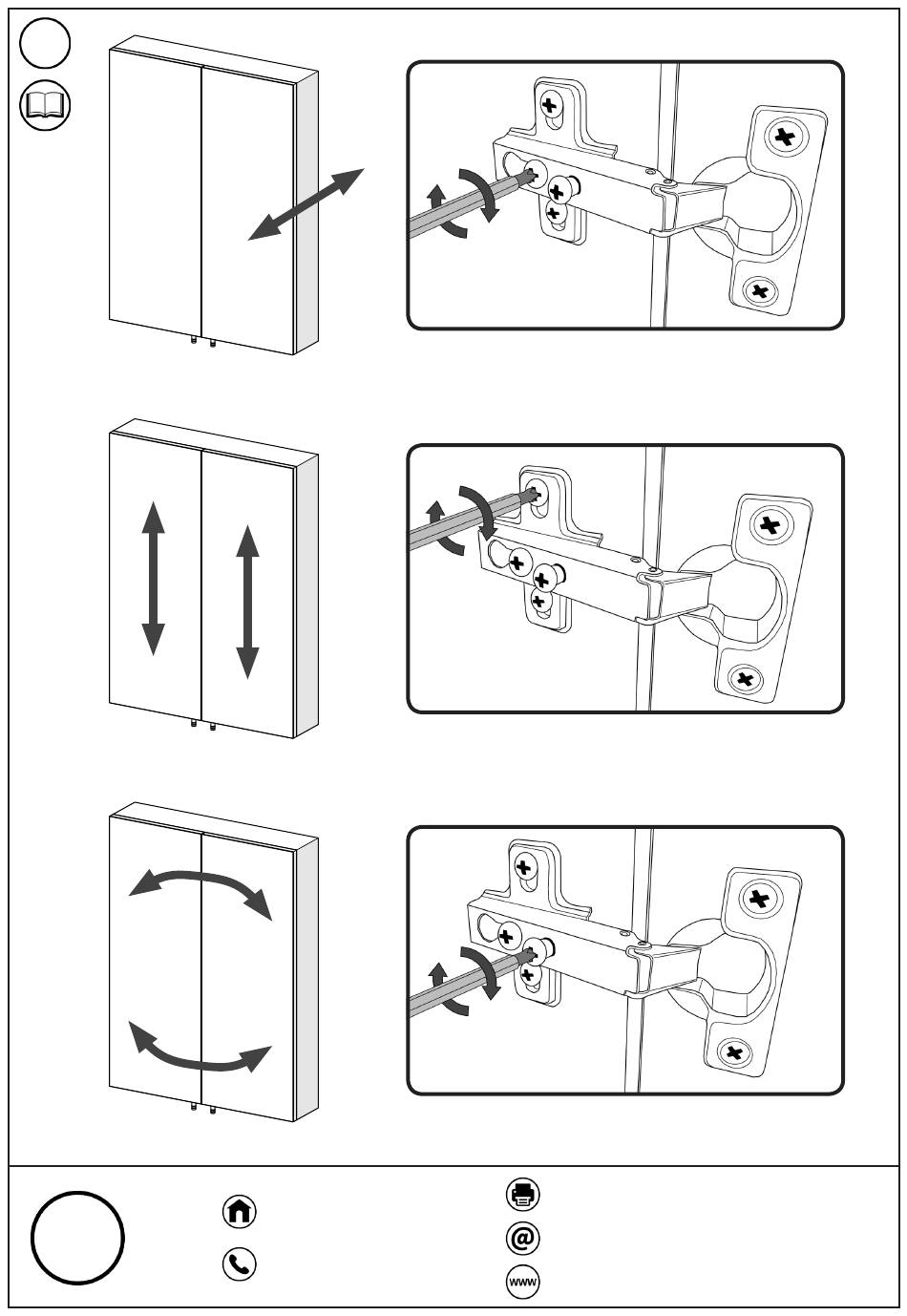 www