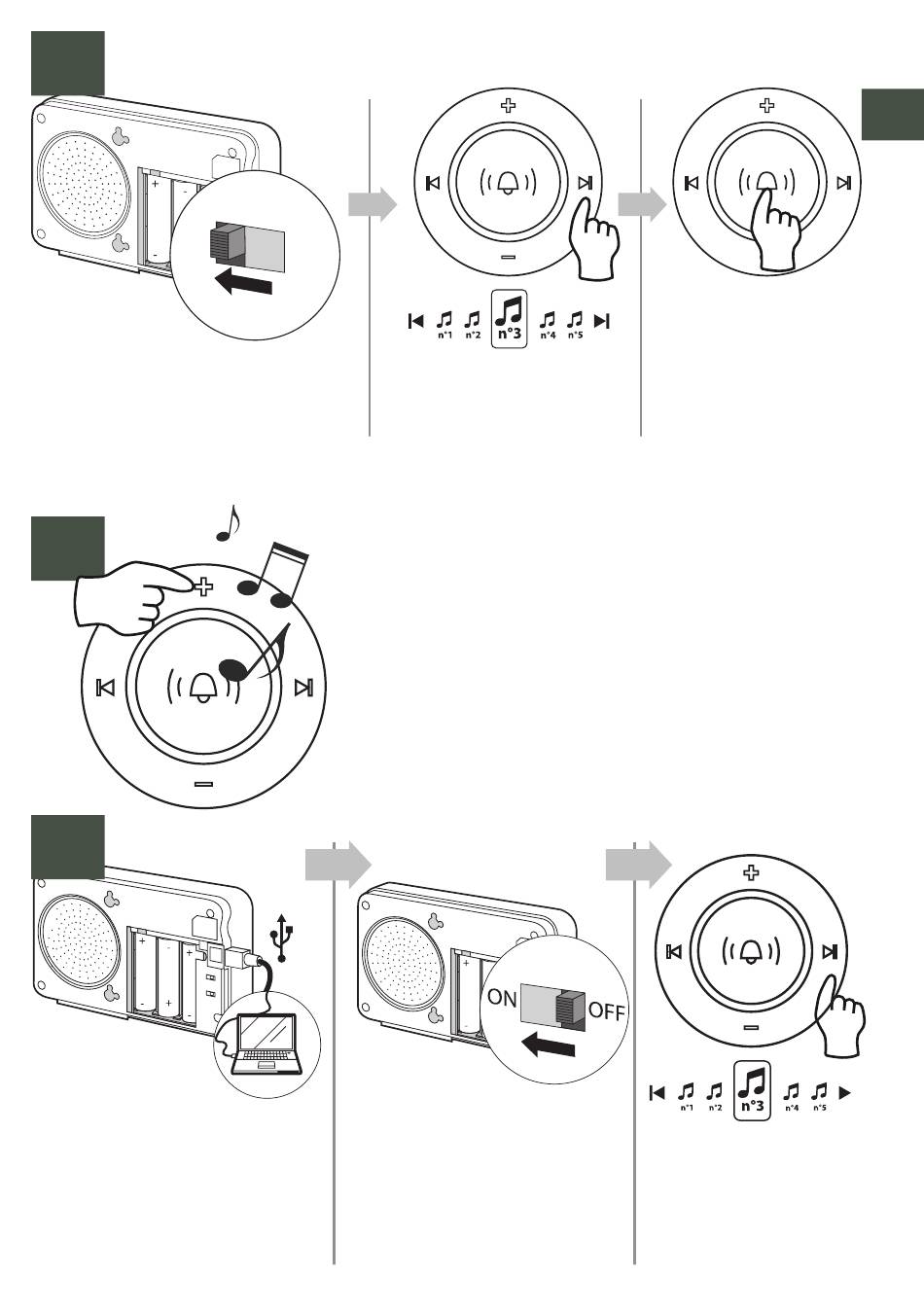 n°1 n°2 n°3 n°4 n°5

ON OFF

n°1 n°2 n°3 n°4 n°5