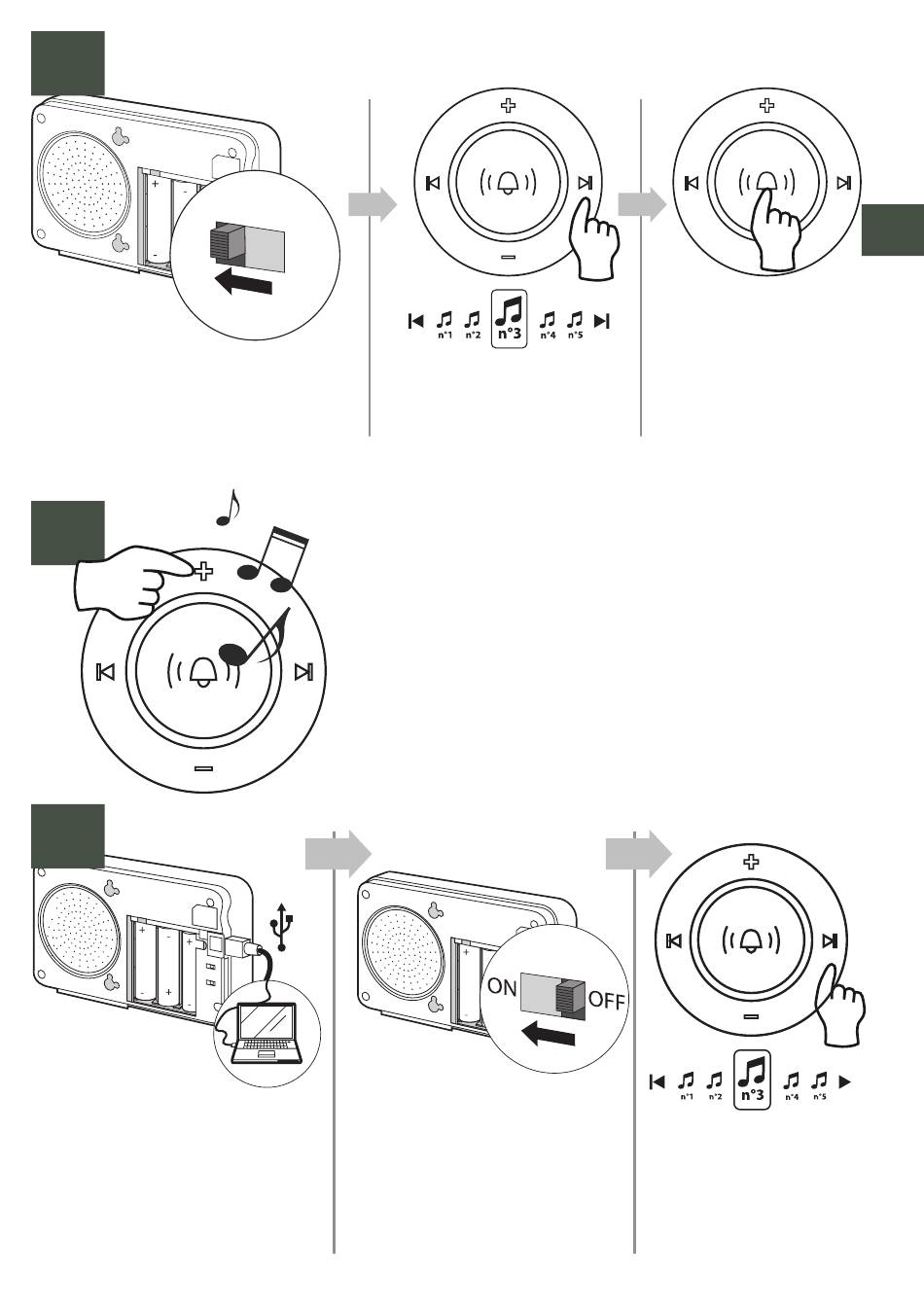 n°1 n°2 n°3 n°4 n°5

ON OFF

n°1 n°2 n°3 n°4 n°5