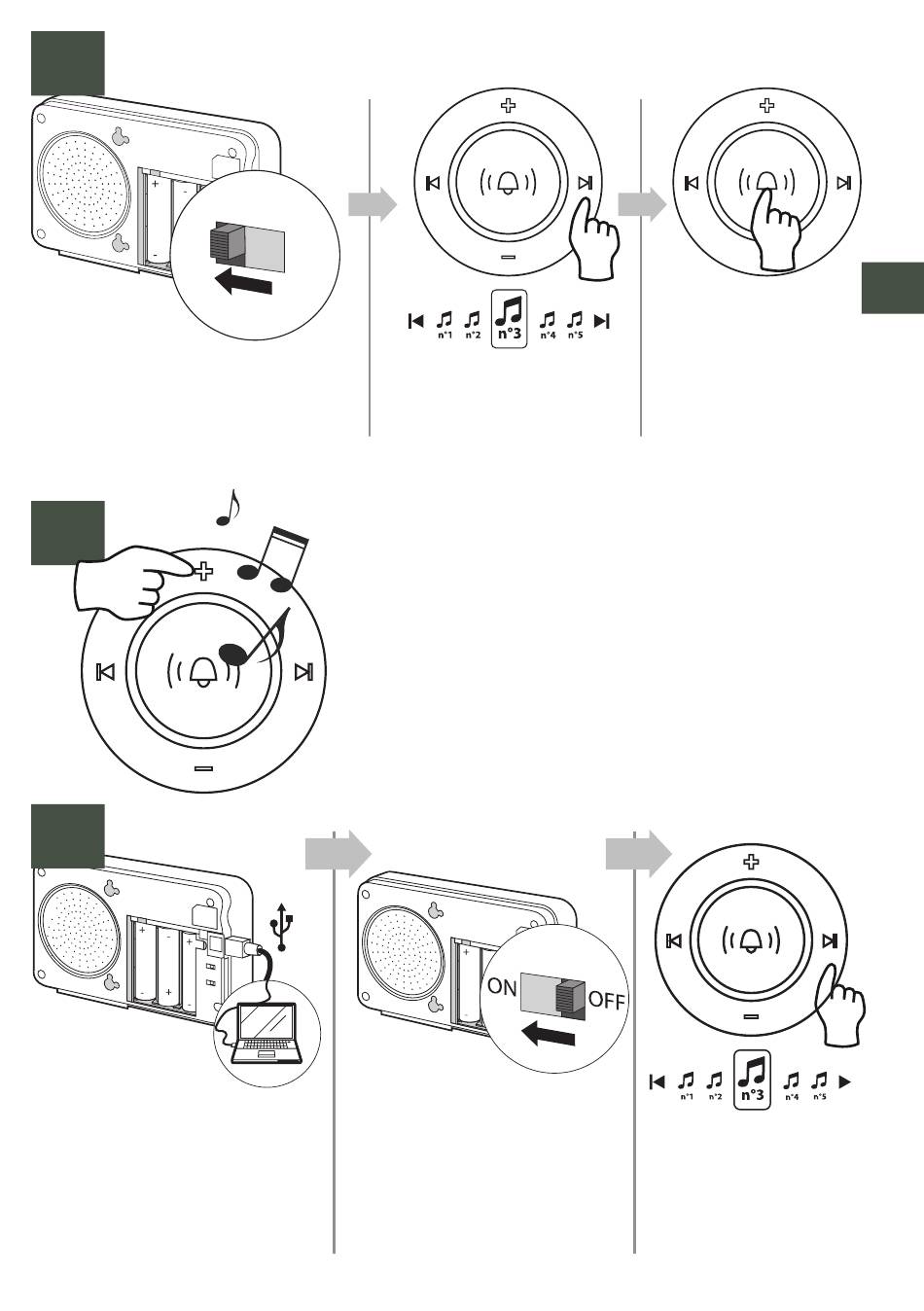 n°1 n°2 n°3 n°4 n°5

ON OFF

n°1 n°2 n°3 n°4 n°5