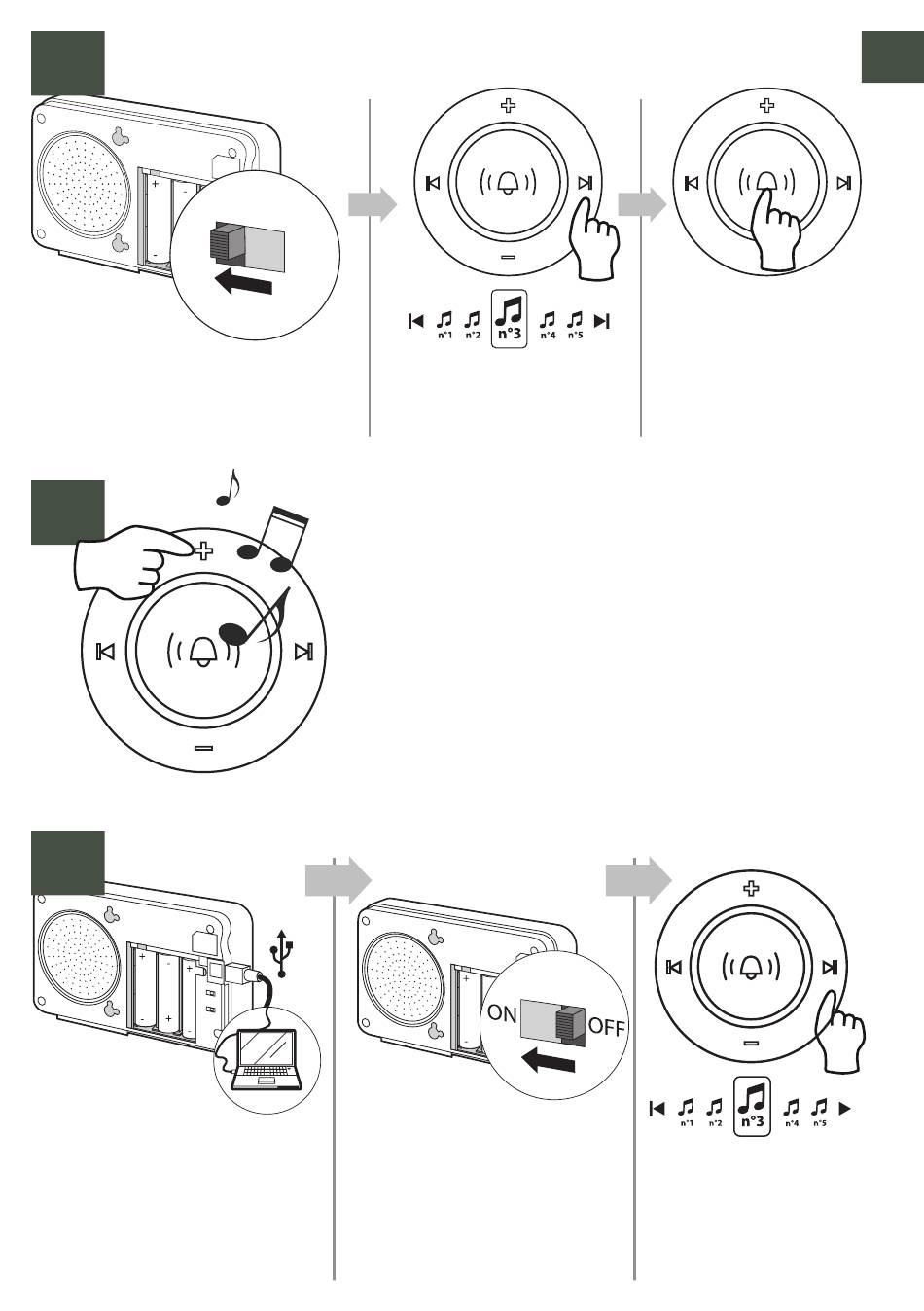 n°1 n°2 n°3 n°4 n°5

ON OFF

n°1 n°2 n°3 n°4 n°5