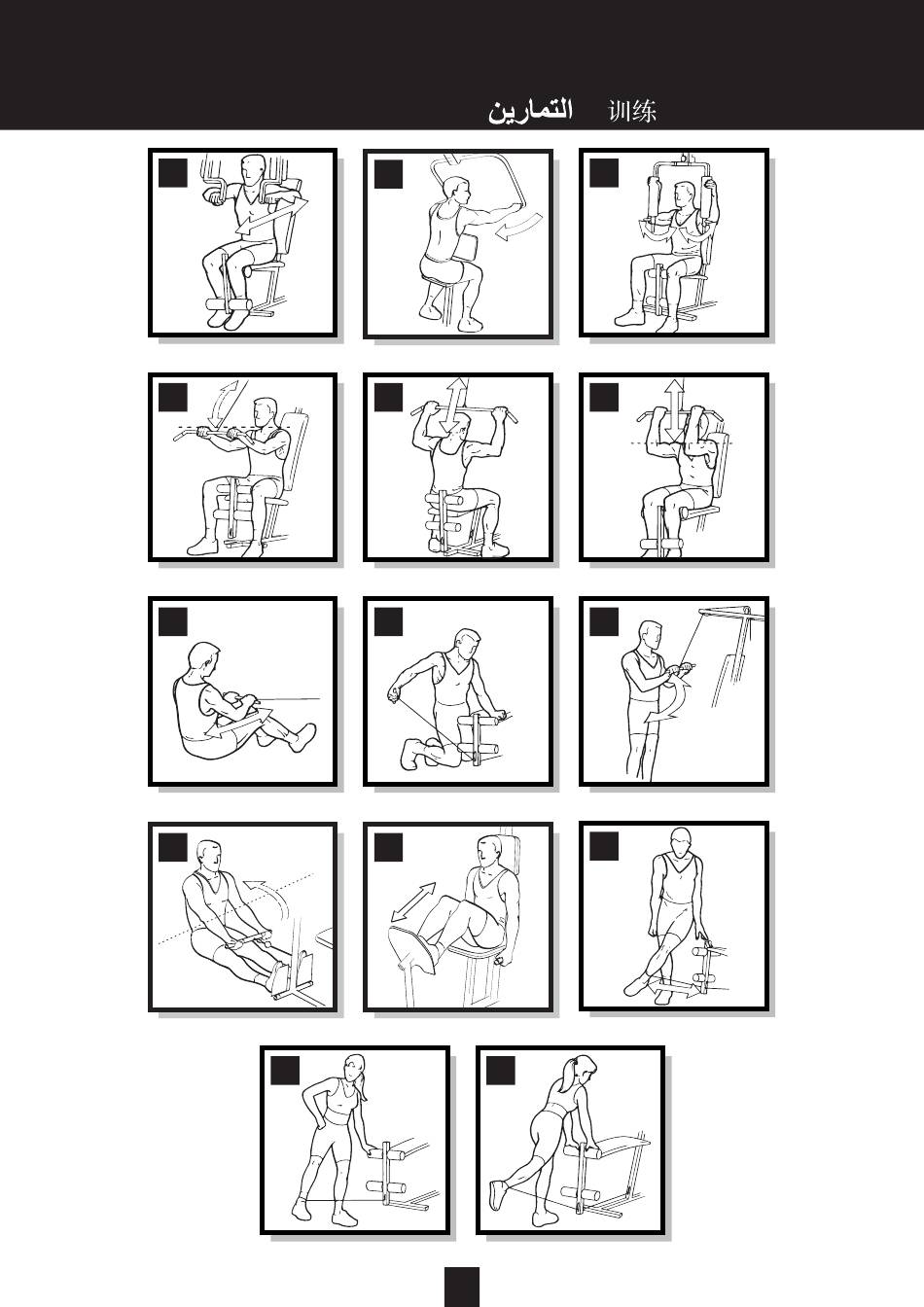 التمارين 训练