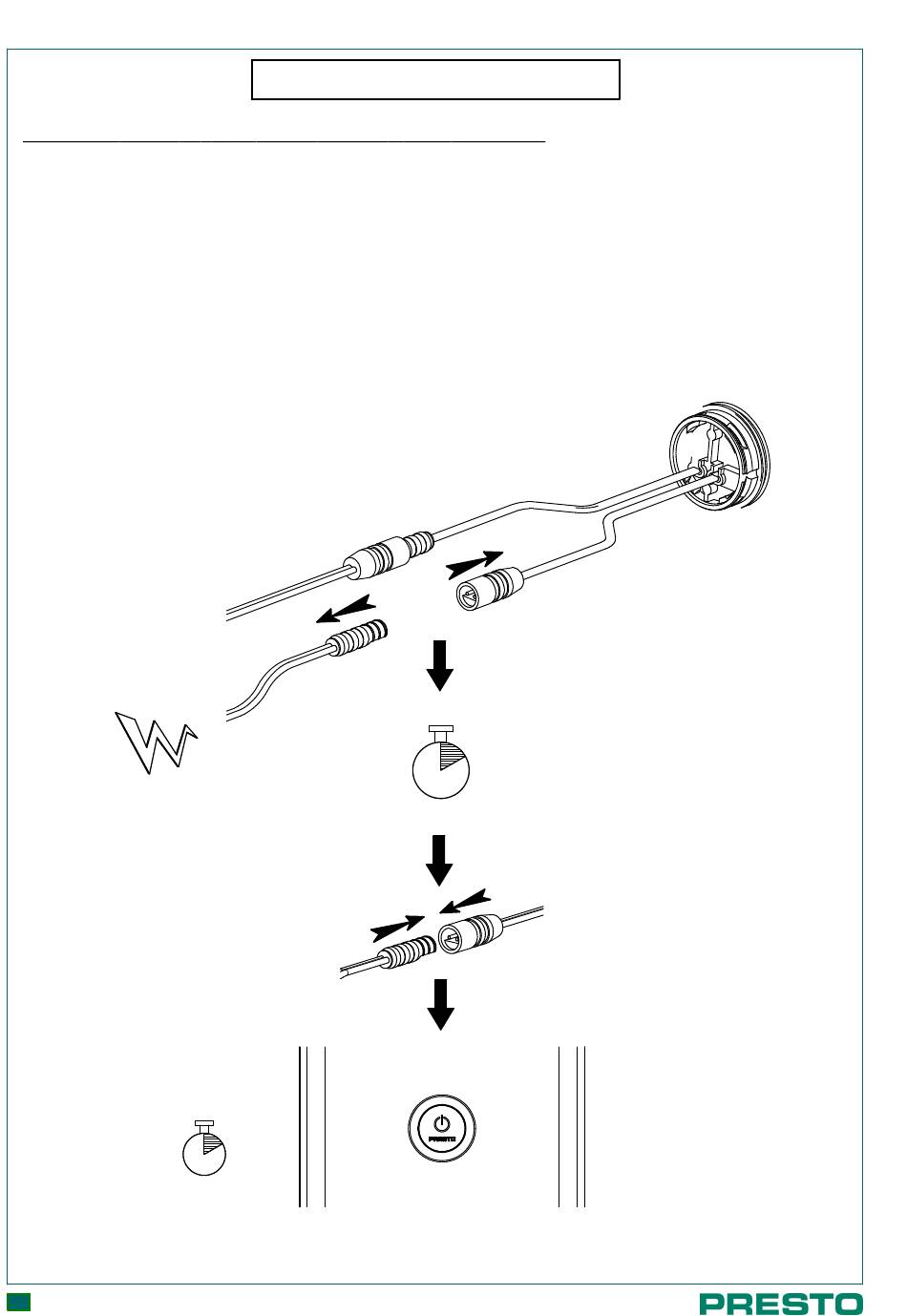 PRESTO

PRESTO