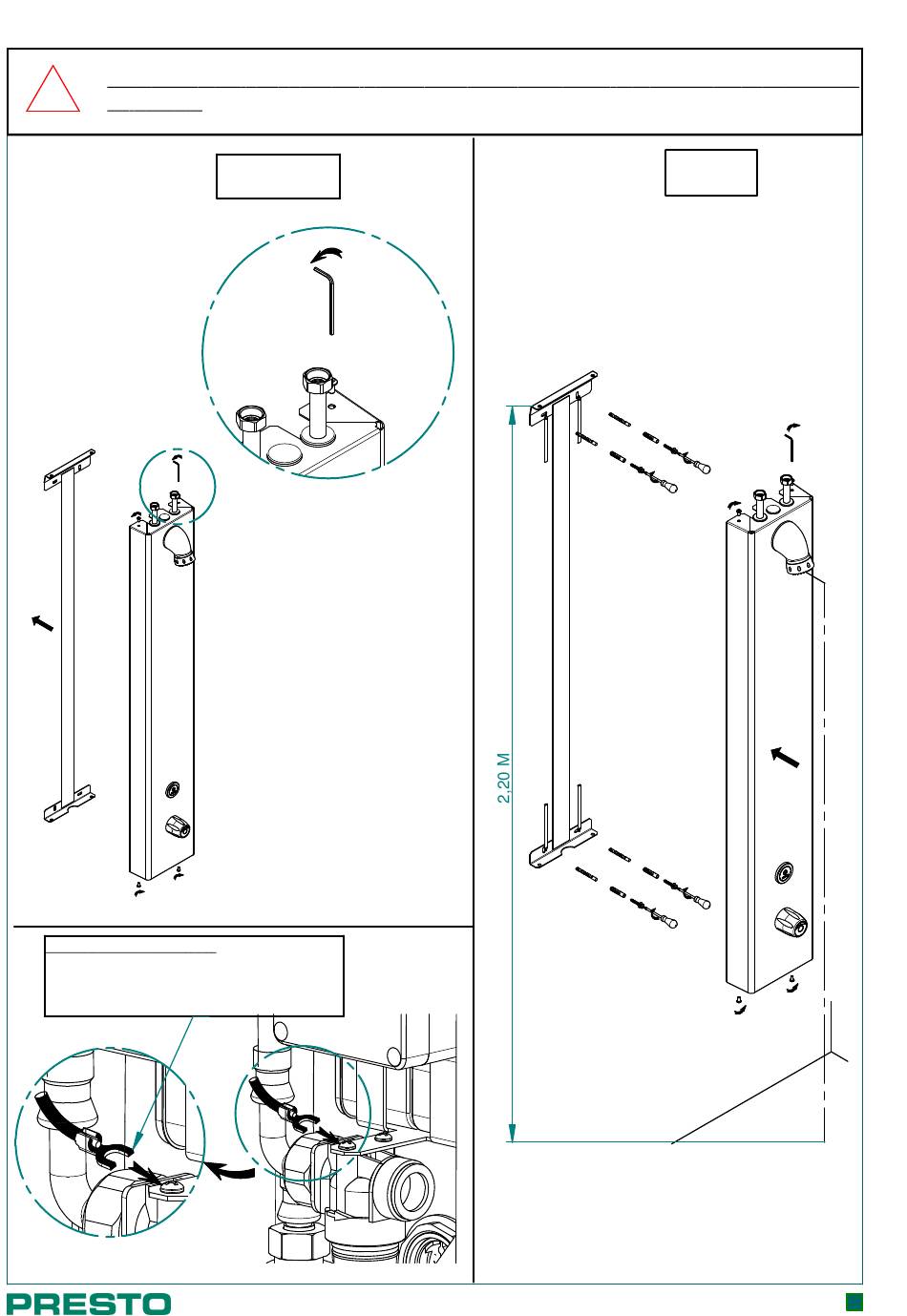 2,20 M

PRESTO