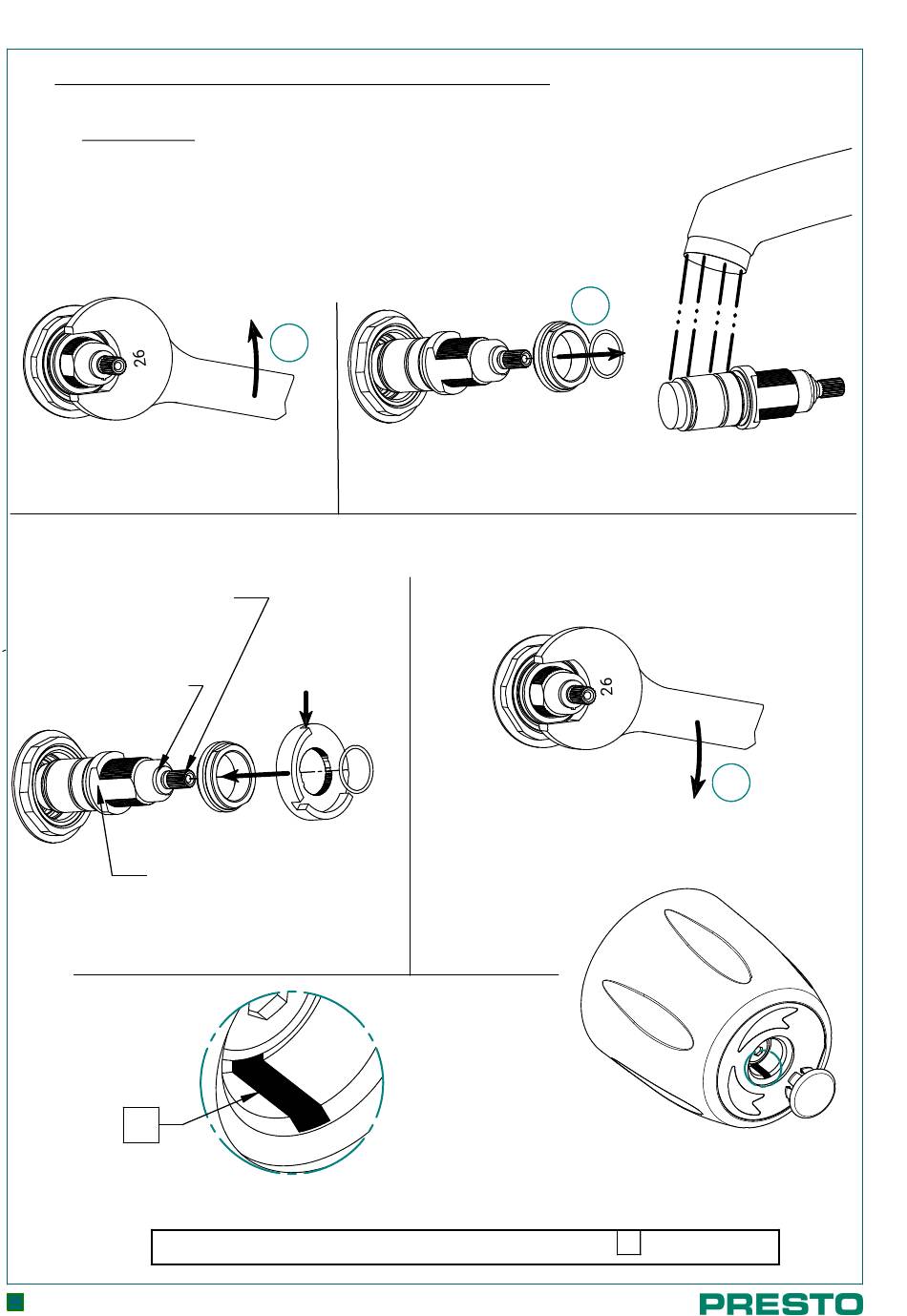 26

26

PRESTO