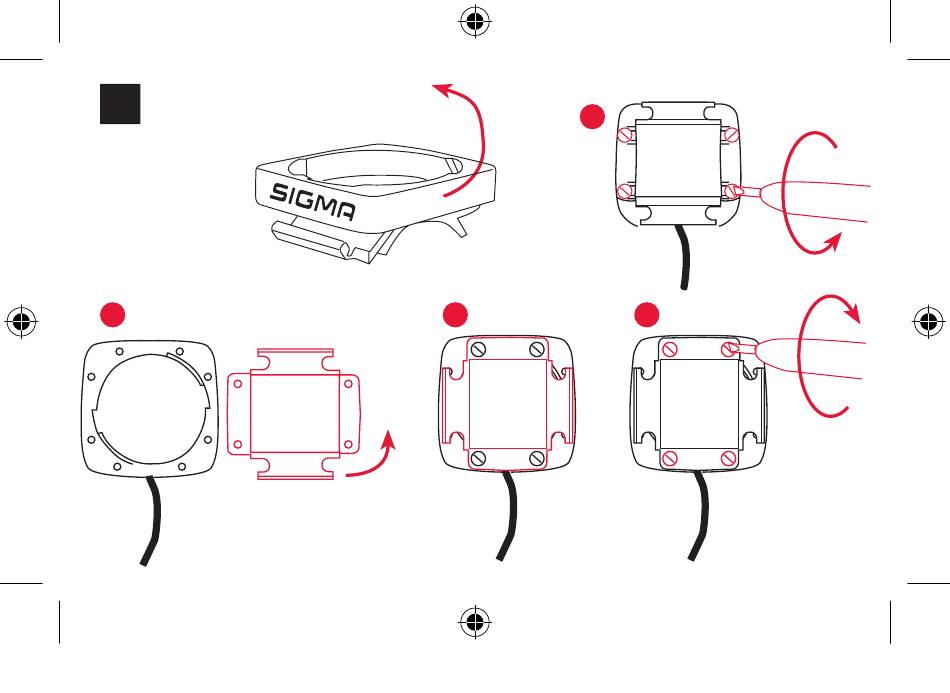 SIGMA