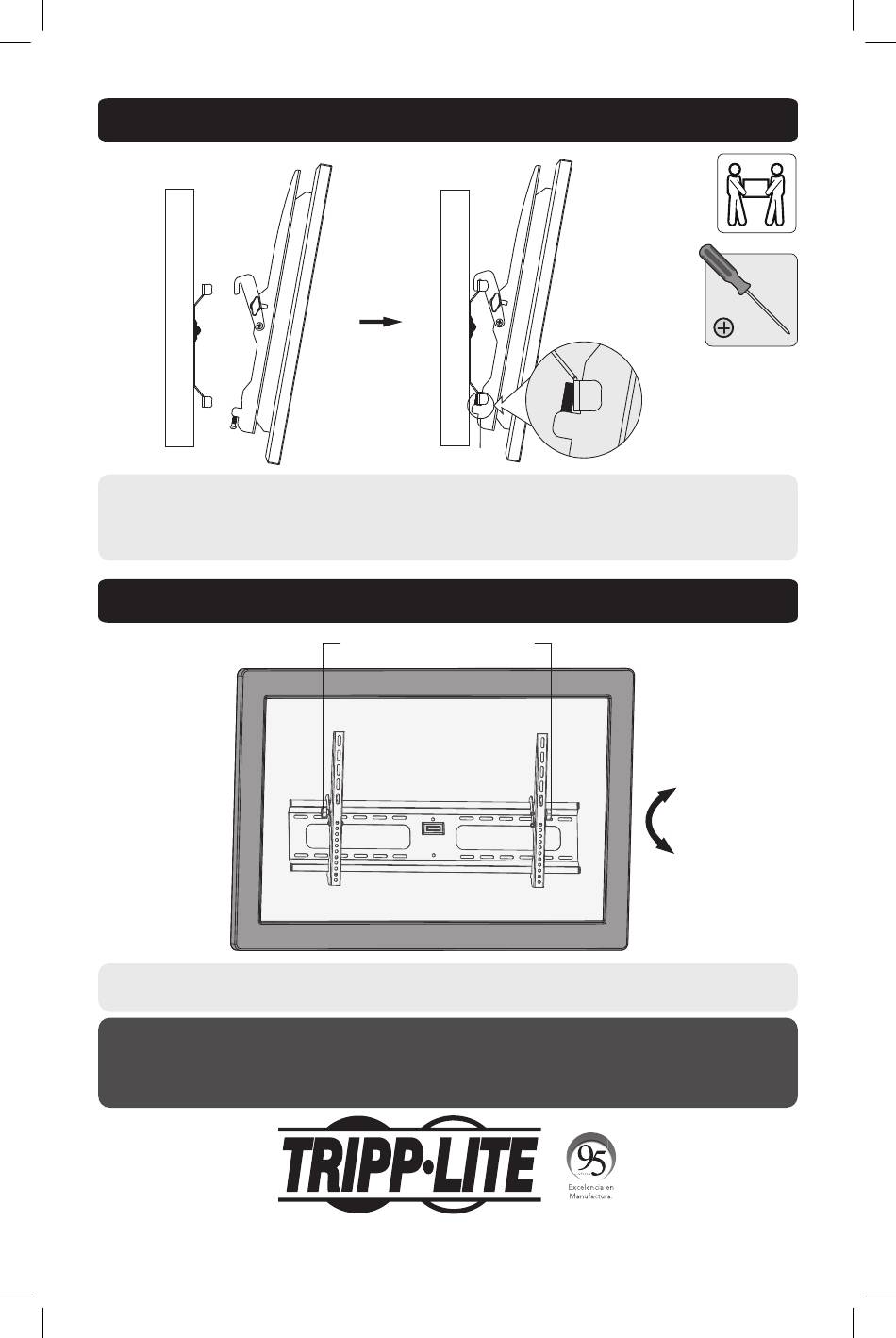 TRIPP·LITE

95

Excelencia en Manufactura.