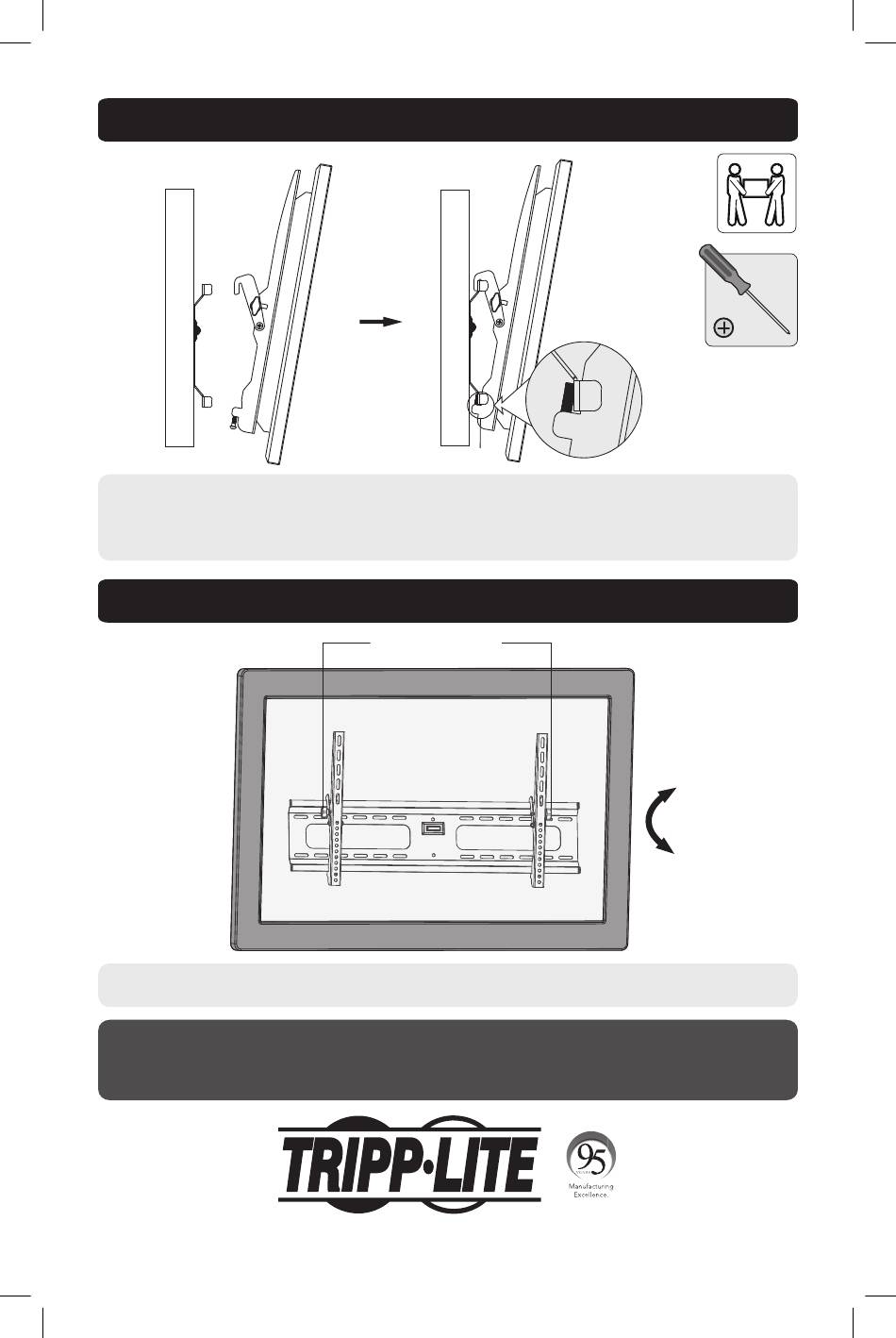 TRIPP·LITE

95

Manufacturing Excellence.