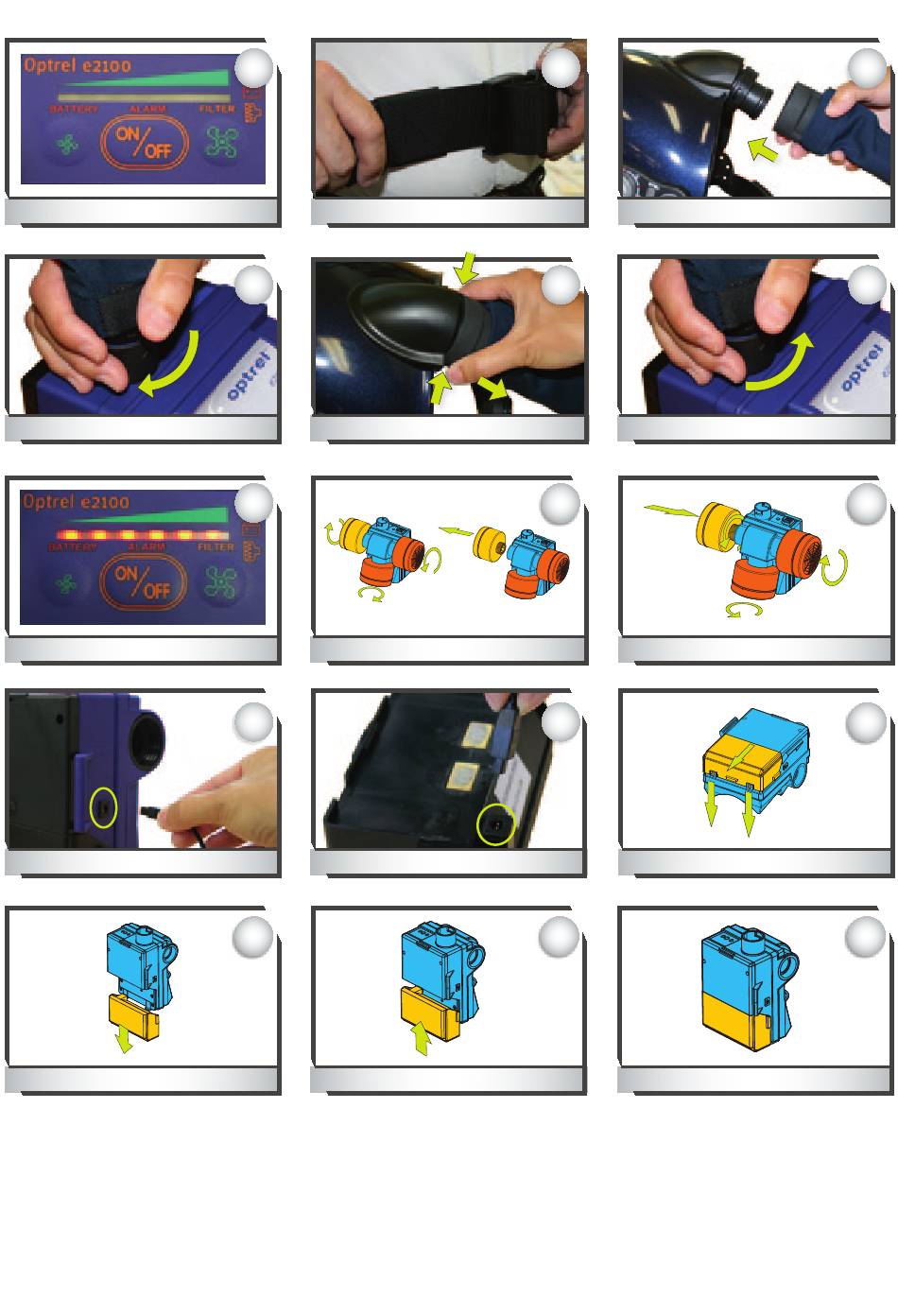 Optrel e2100
BATTERY ALARM FILTER
ON/OFF

optrel

optrel

Optrel e2100
BATTERY ALARM FILTER
ON/OFF