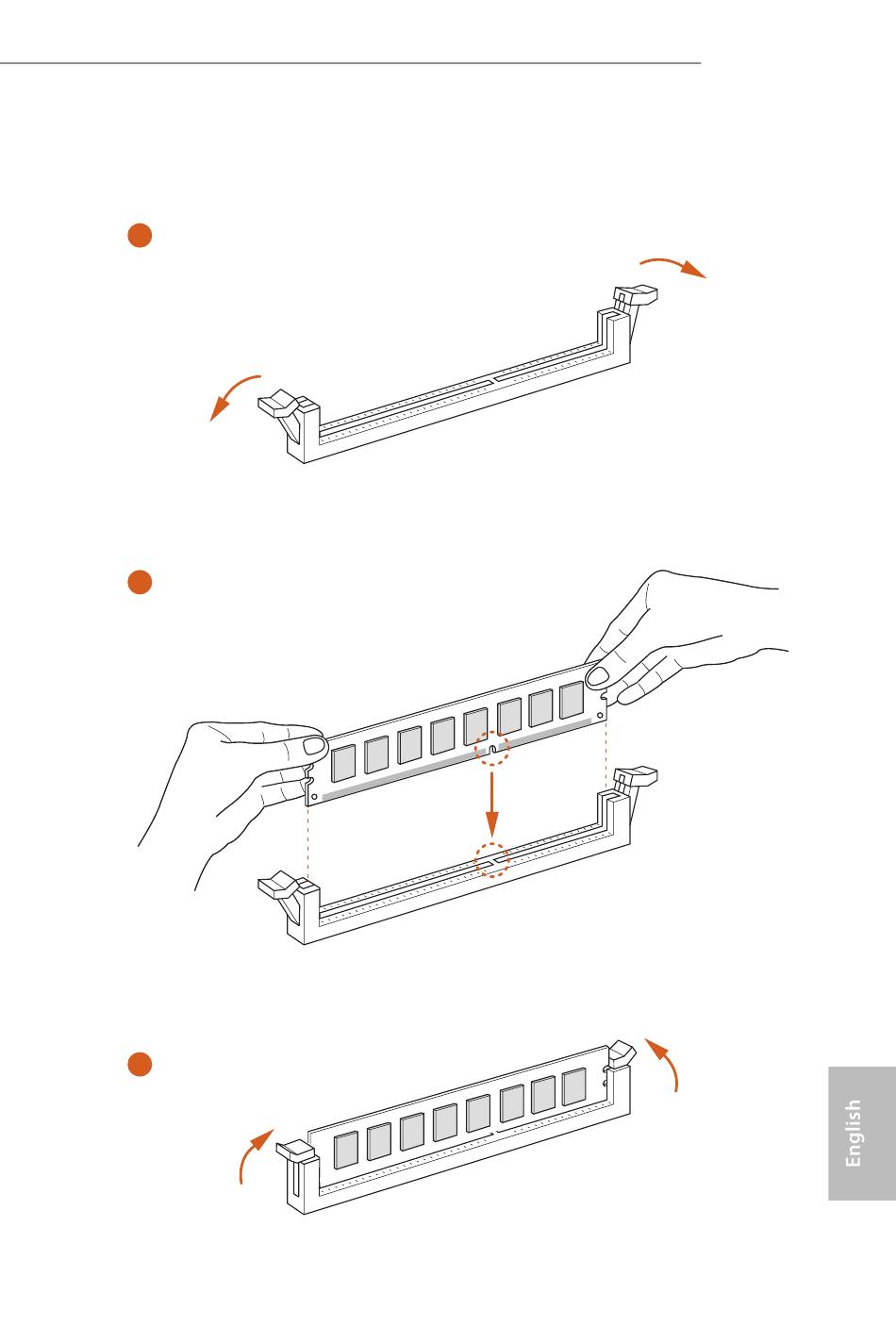 English