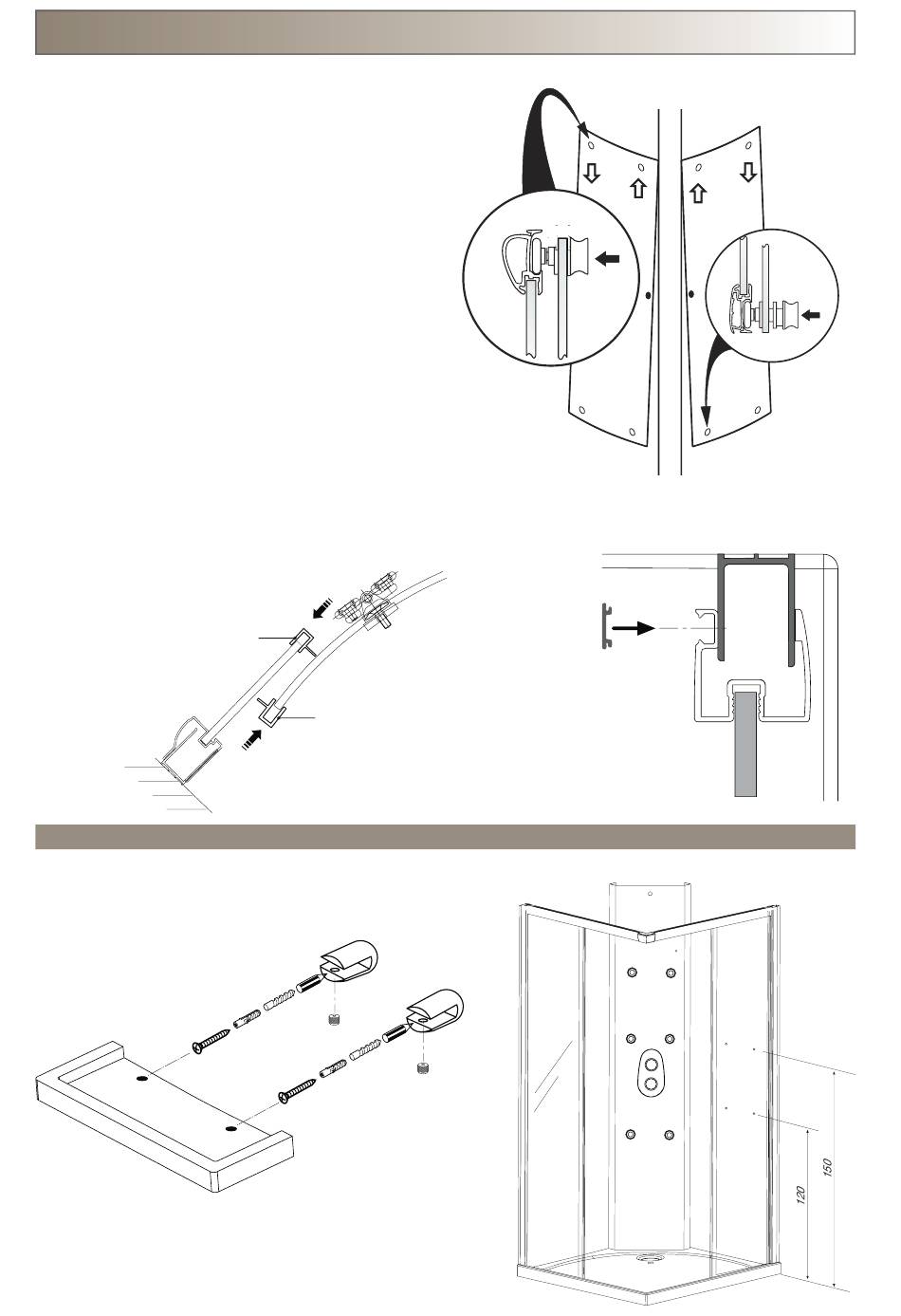 120

150