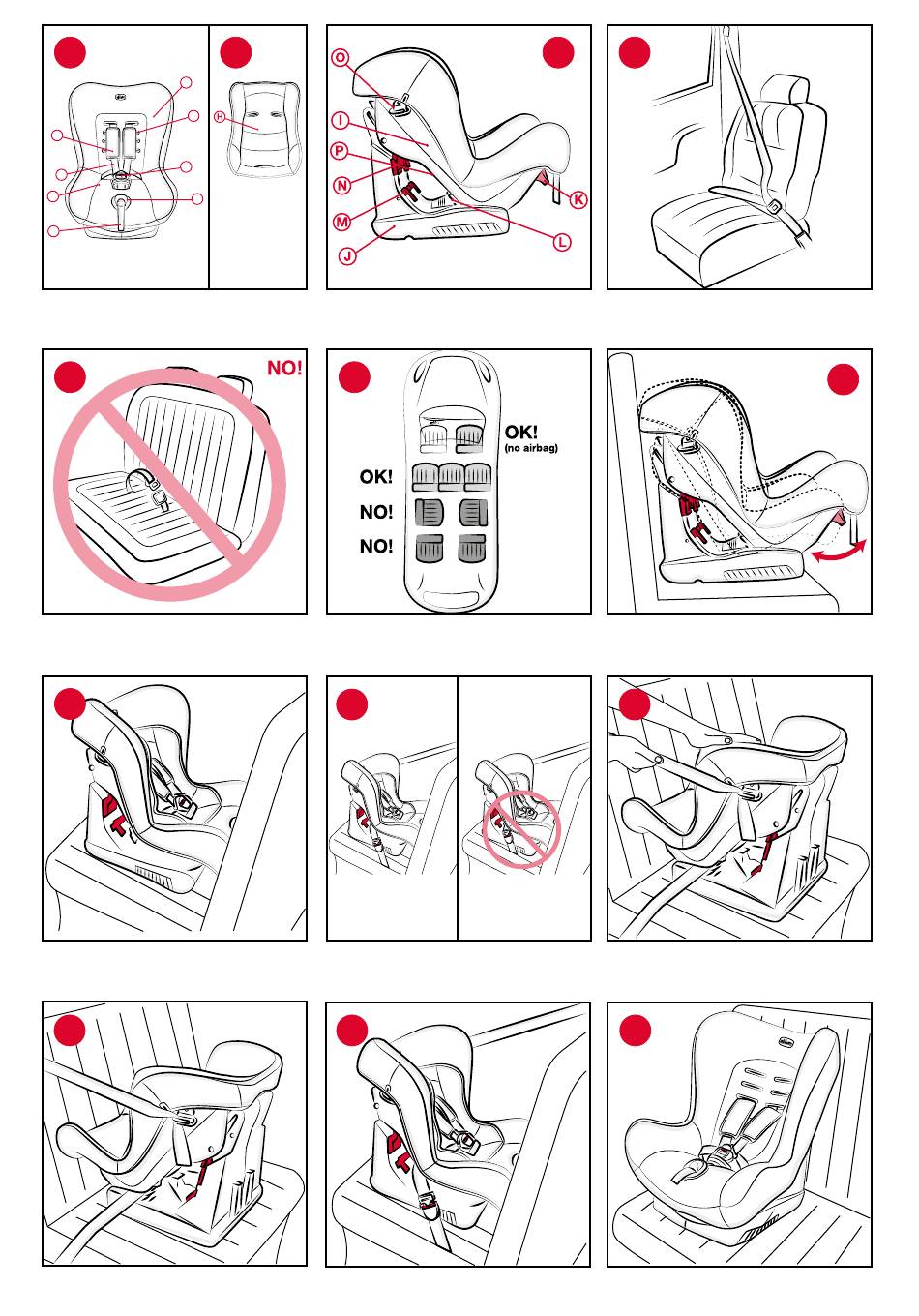 H

O
I
P
N
M
J
K
L

NO!

OK!
(no airbag)
OK!
NO!
NO!