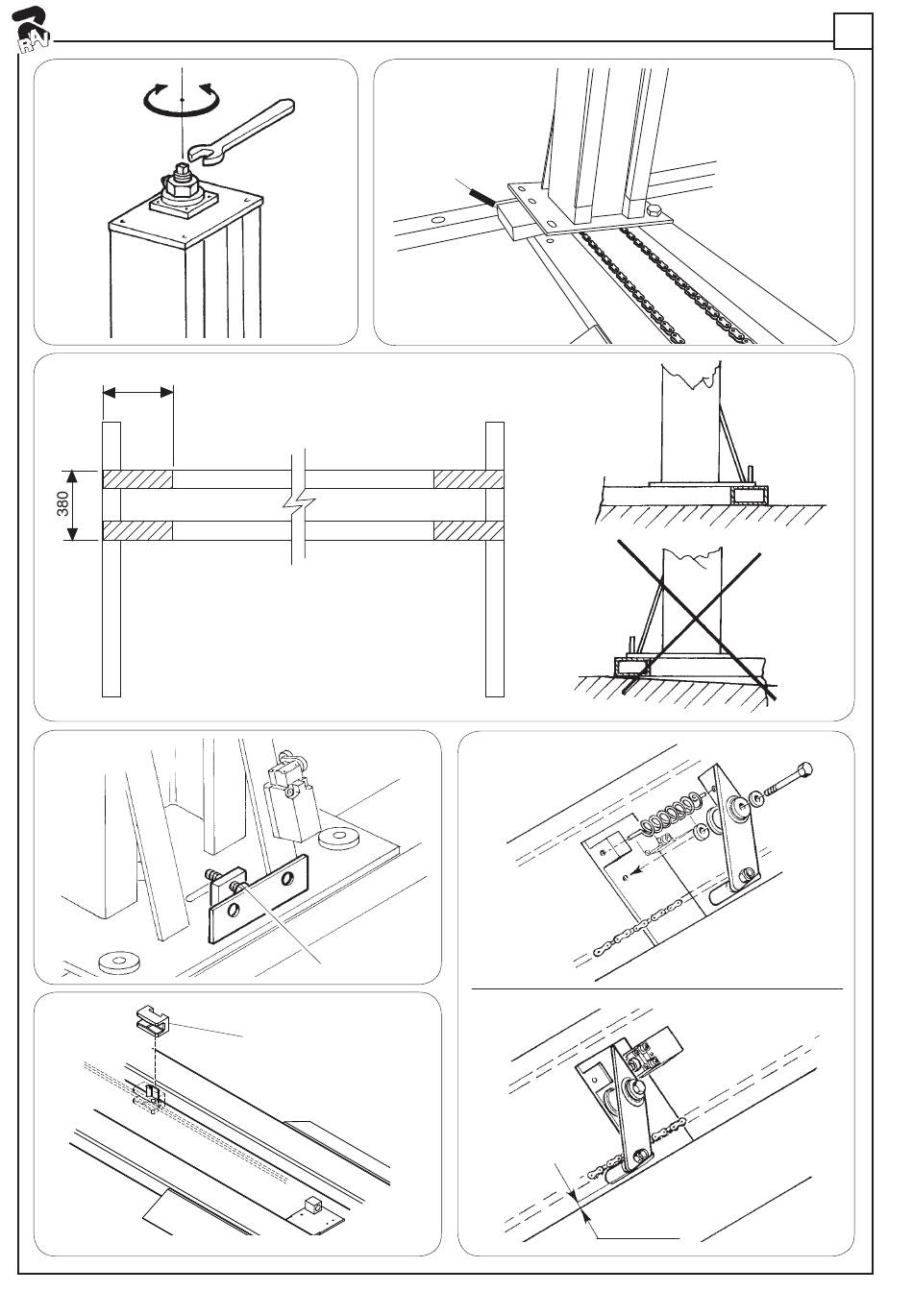 RAV

380