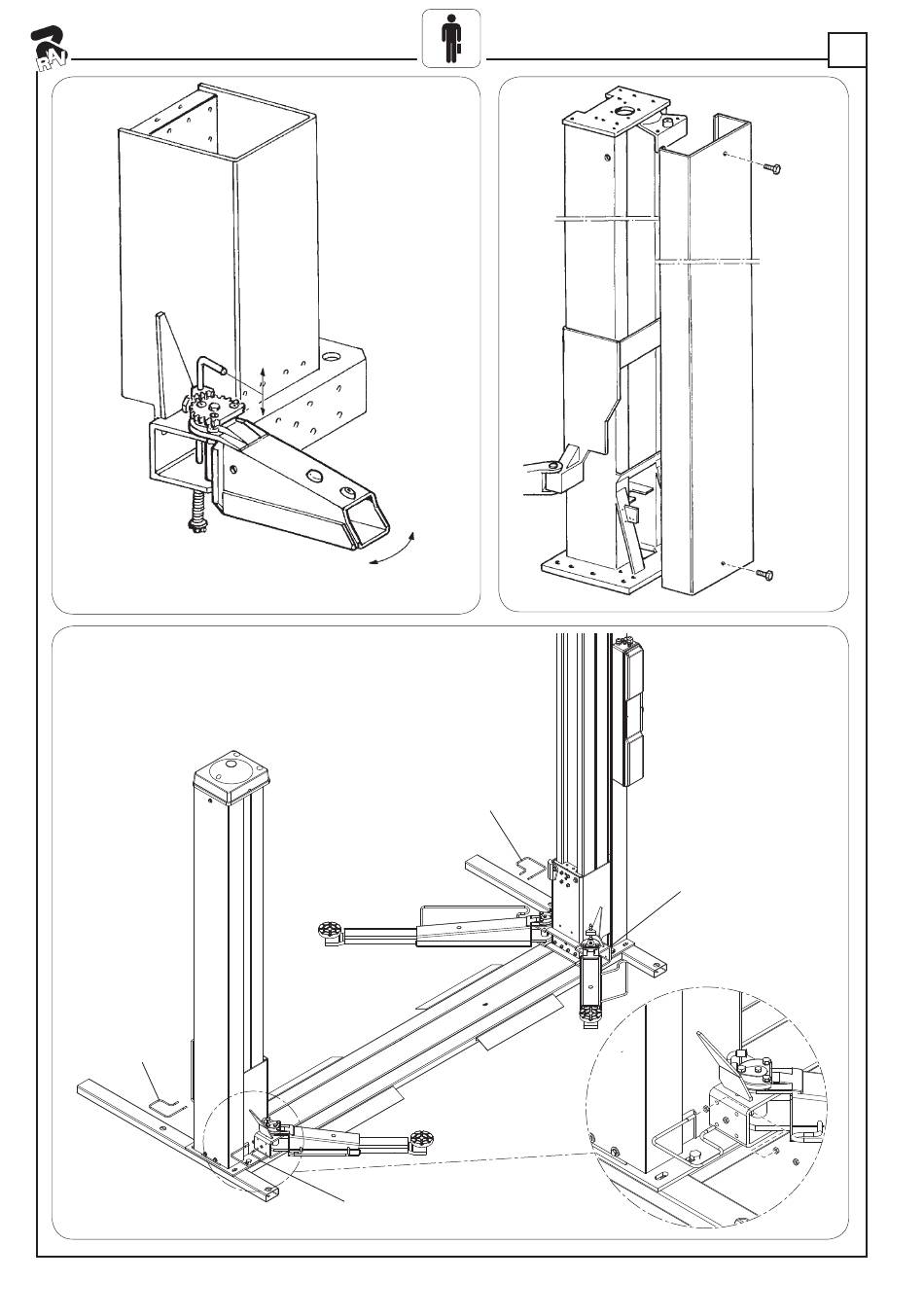 RAV