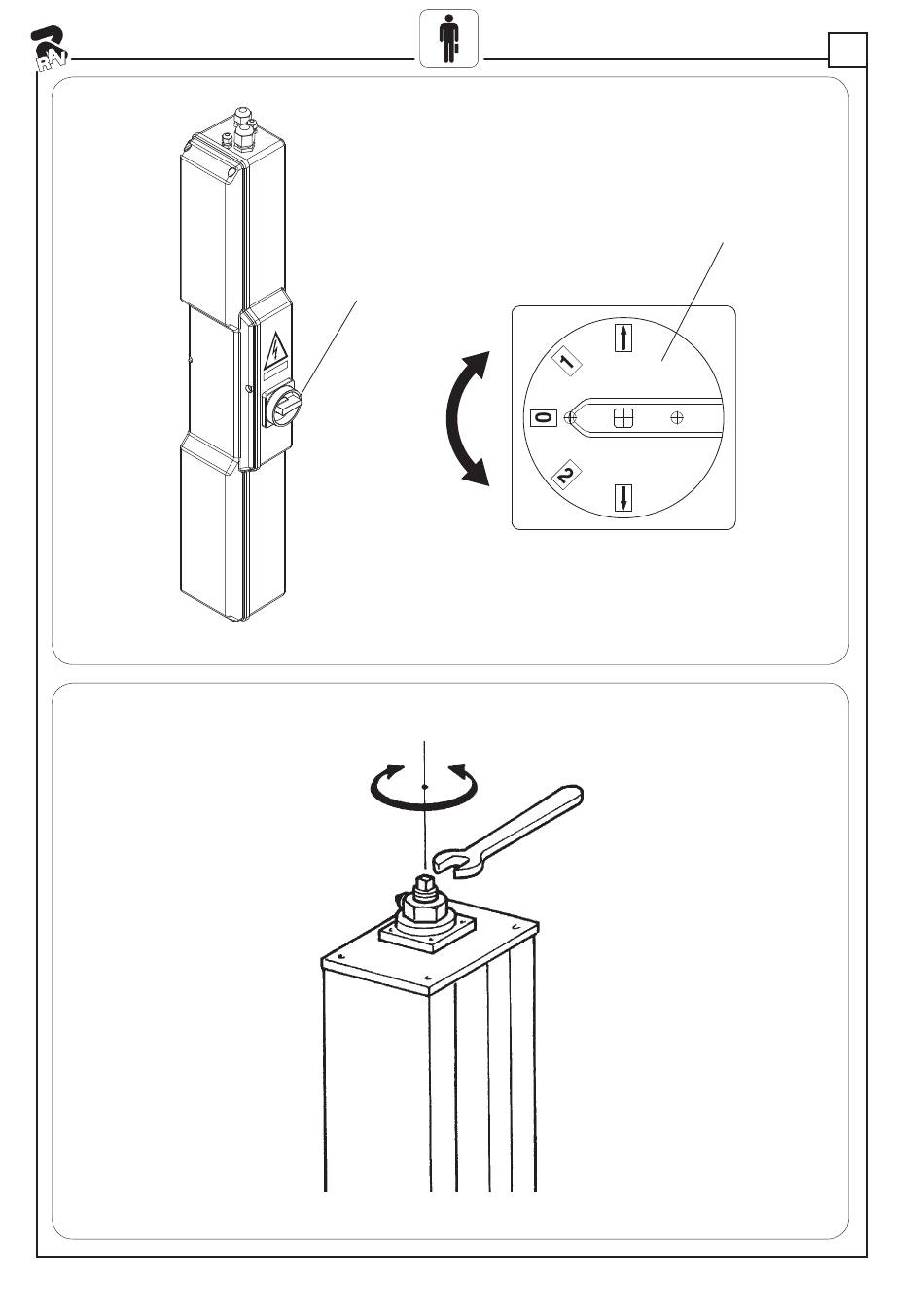 RAV

1

0

2