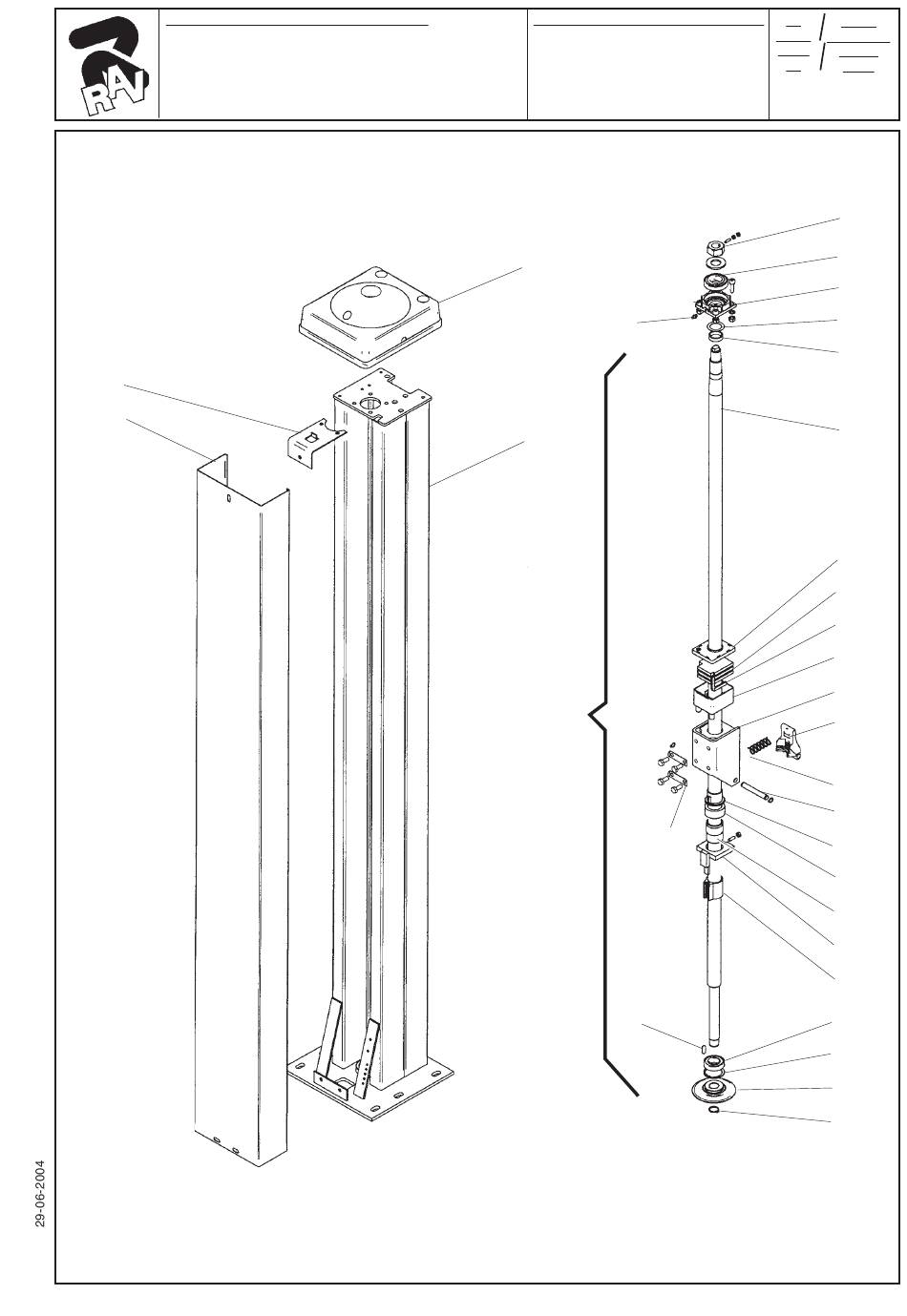 RAV

29-06-2004