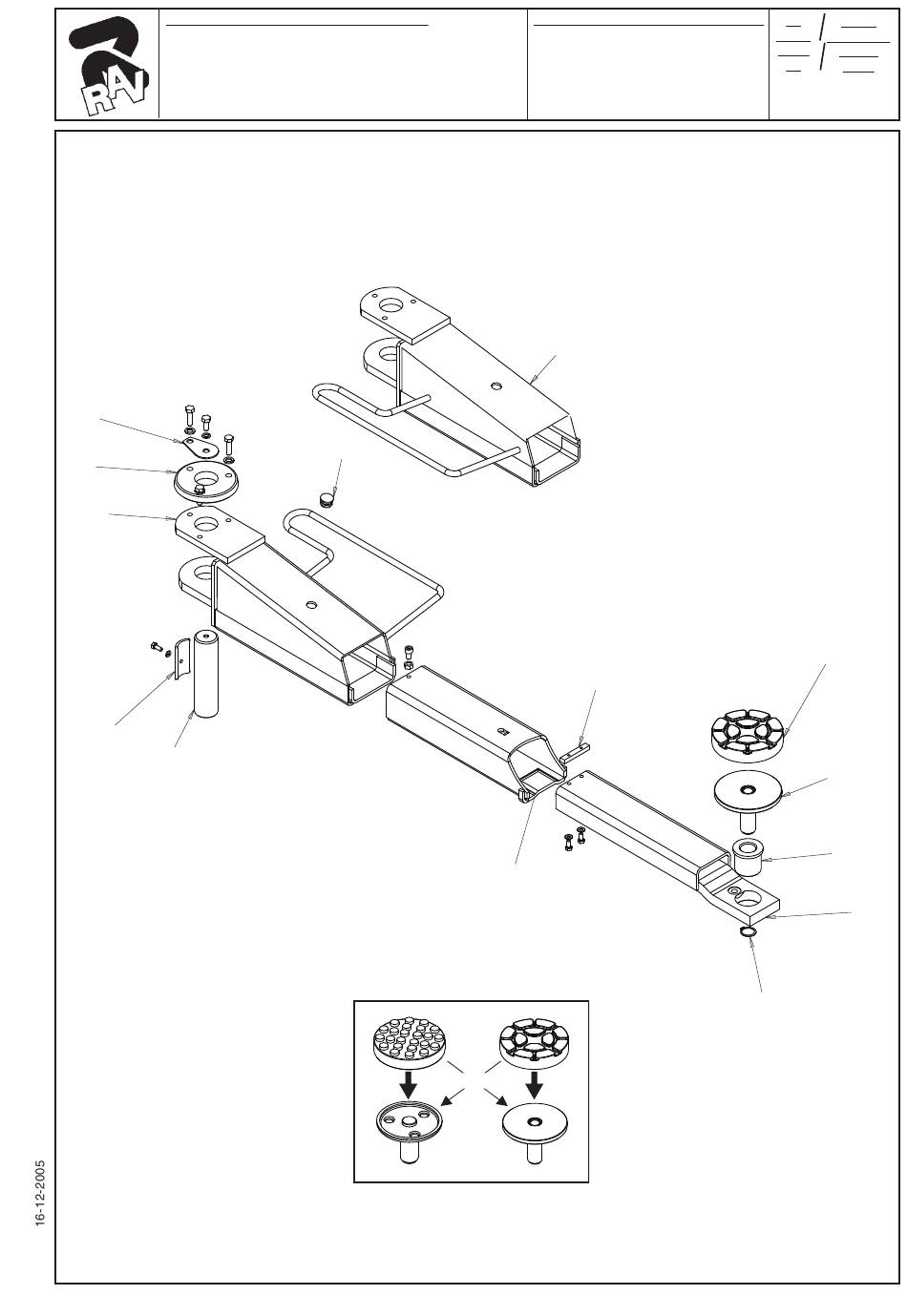 RAV

16-12-2005