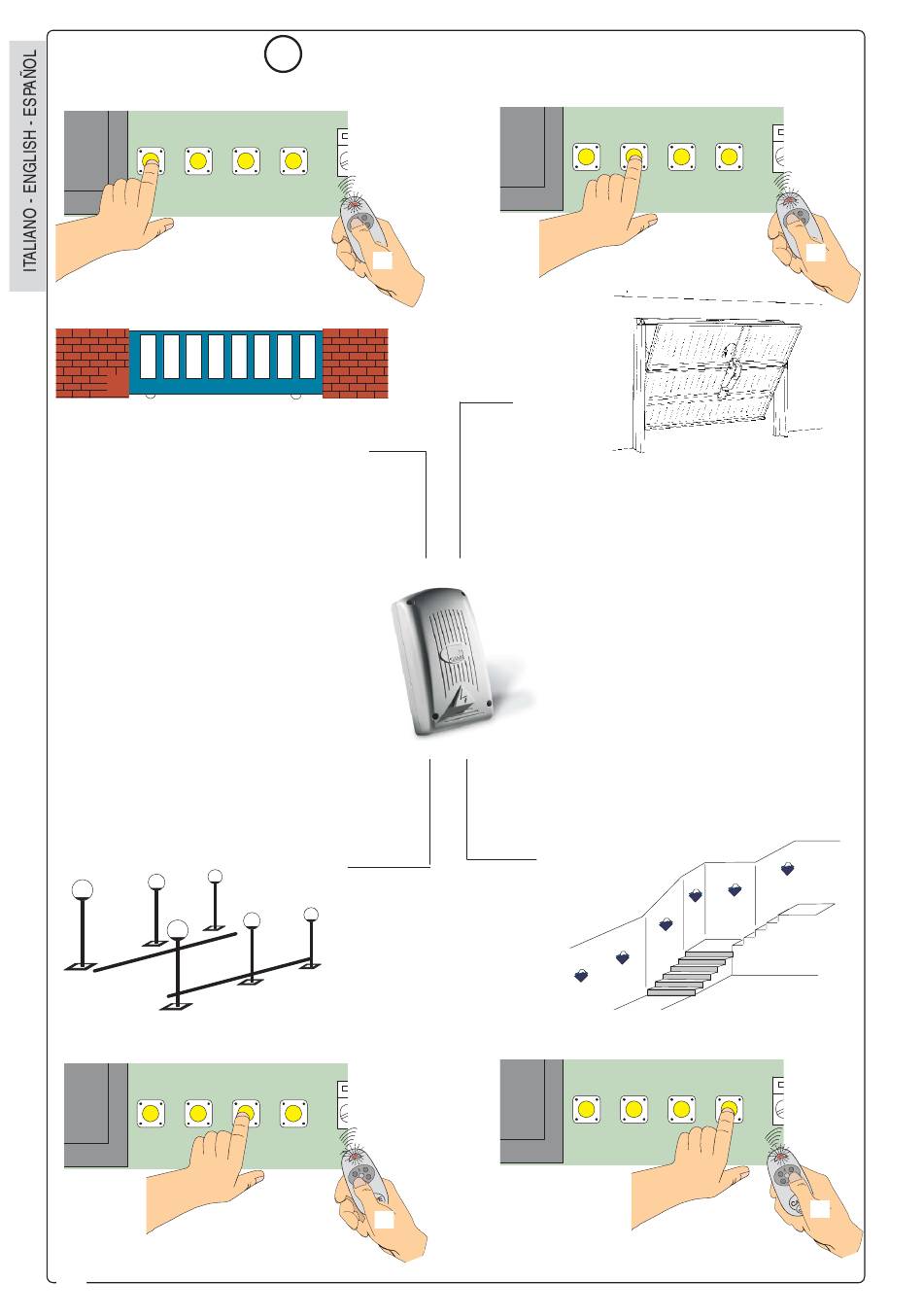 ITALIANO - ENGLISH - ESPAÑOL