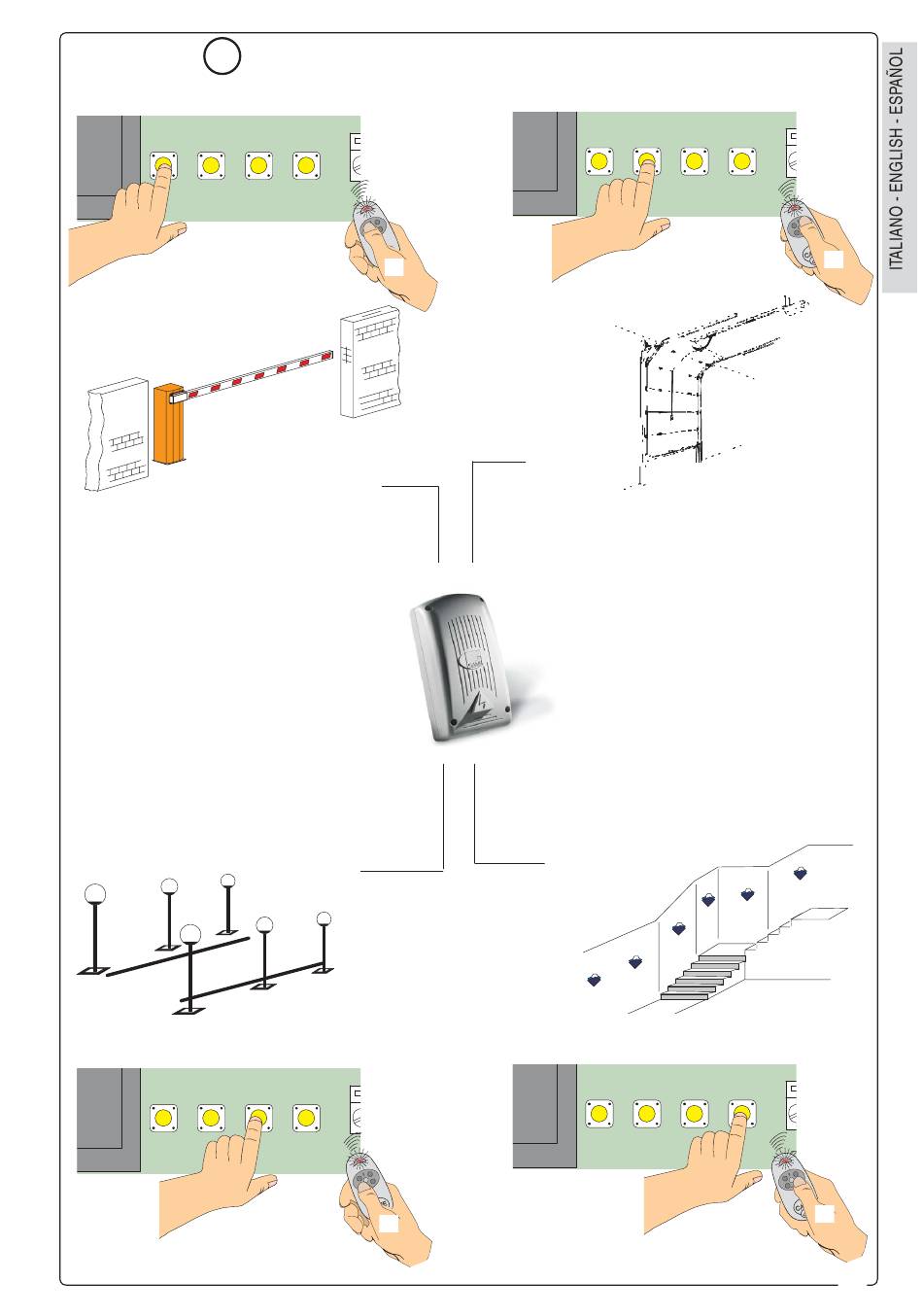 ITALIANO - ENGLISH - ESPAÑOL