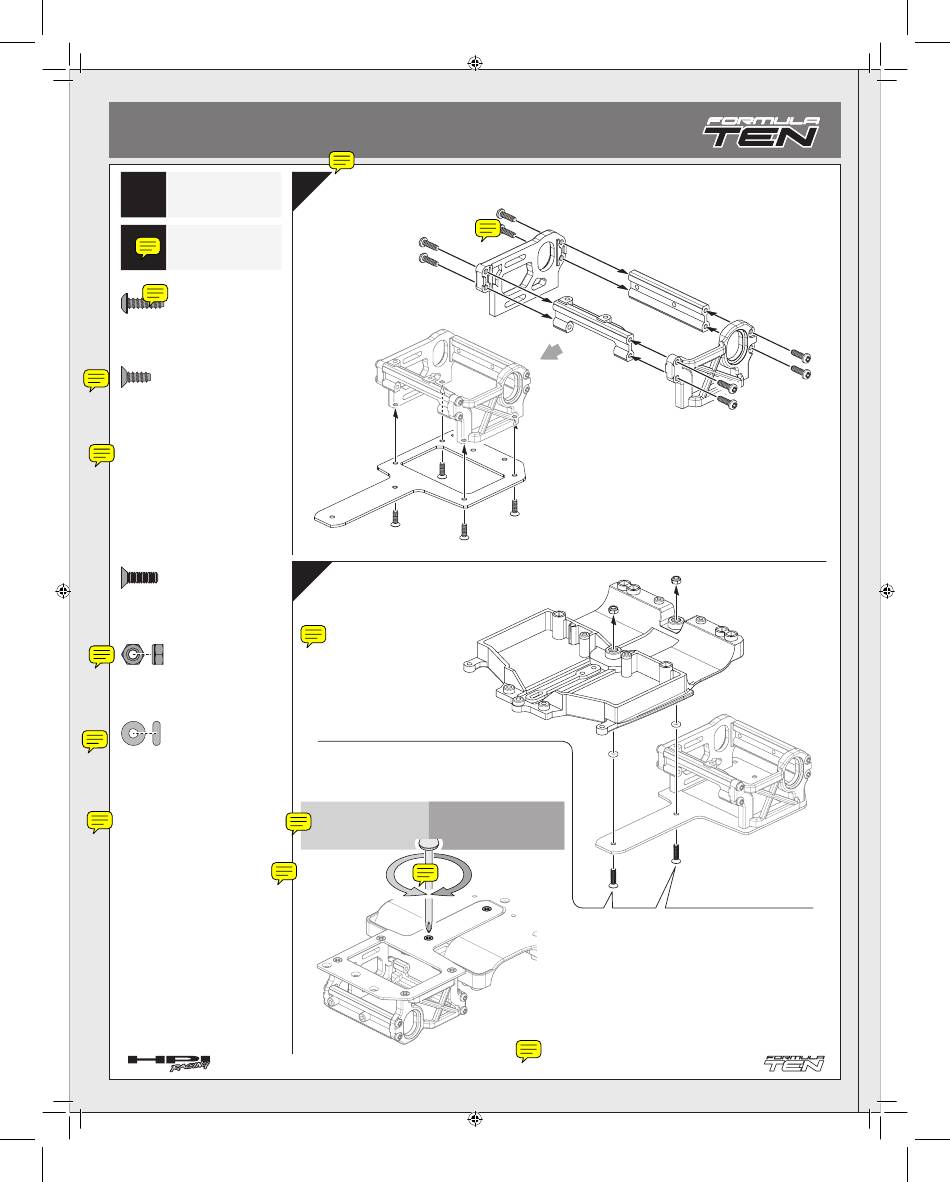 FORMULA TEN

HPI RACING

FORMULA TEN